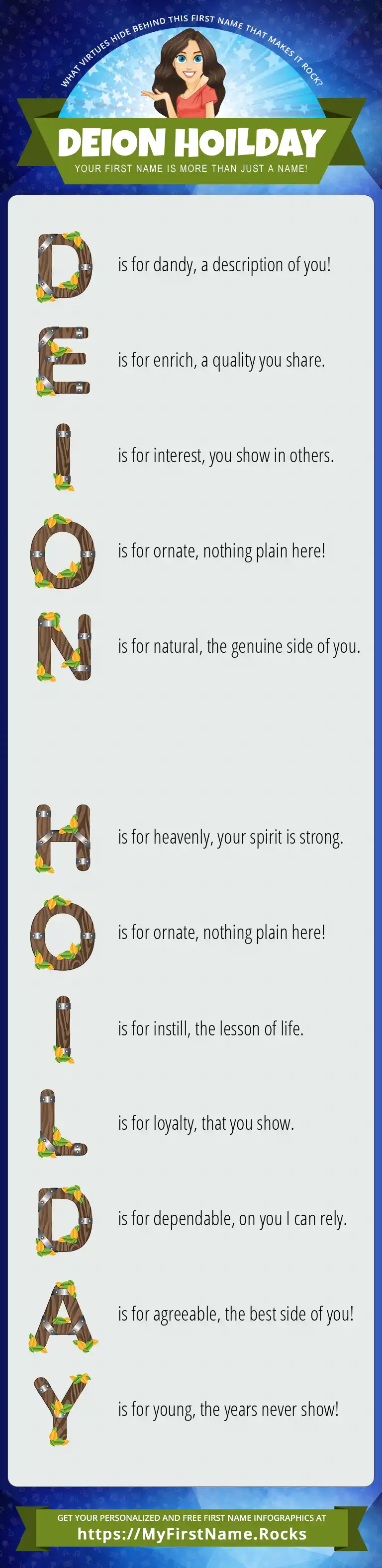 WHAT VIRTUES HIDE BEHIND THIS FIRST NAME THAT MAKES IT ROCK?

DEION HOILDAY

YOUR FIRST NAME IS MORE THAN JUST A NAME!

D is for dandy, a description of you!

E is for enrich, a quality you share.

I is for interest, you show in others.

O is for ornate, nothing plain here!

N is for natural, the genuine side of you.

H is for heavenly, your spirit is strong.

O is for ornate, nothing plain here!

I is for instill, the lesson of life.

L is for loyalty, that you show.

D is for dependable, on you I can rely.

A is for agreeable, the best side of you!

Y is for young, the years never show!

GET YOUR PERSONALIZED AND FREE FIRST NAME INFOGRAPHICS AT

https://MyFirstName.Rocks