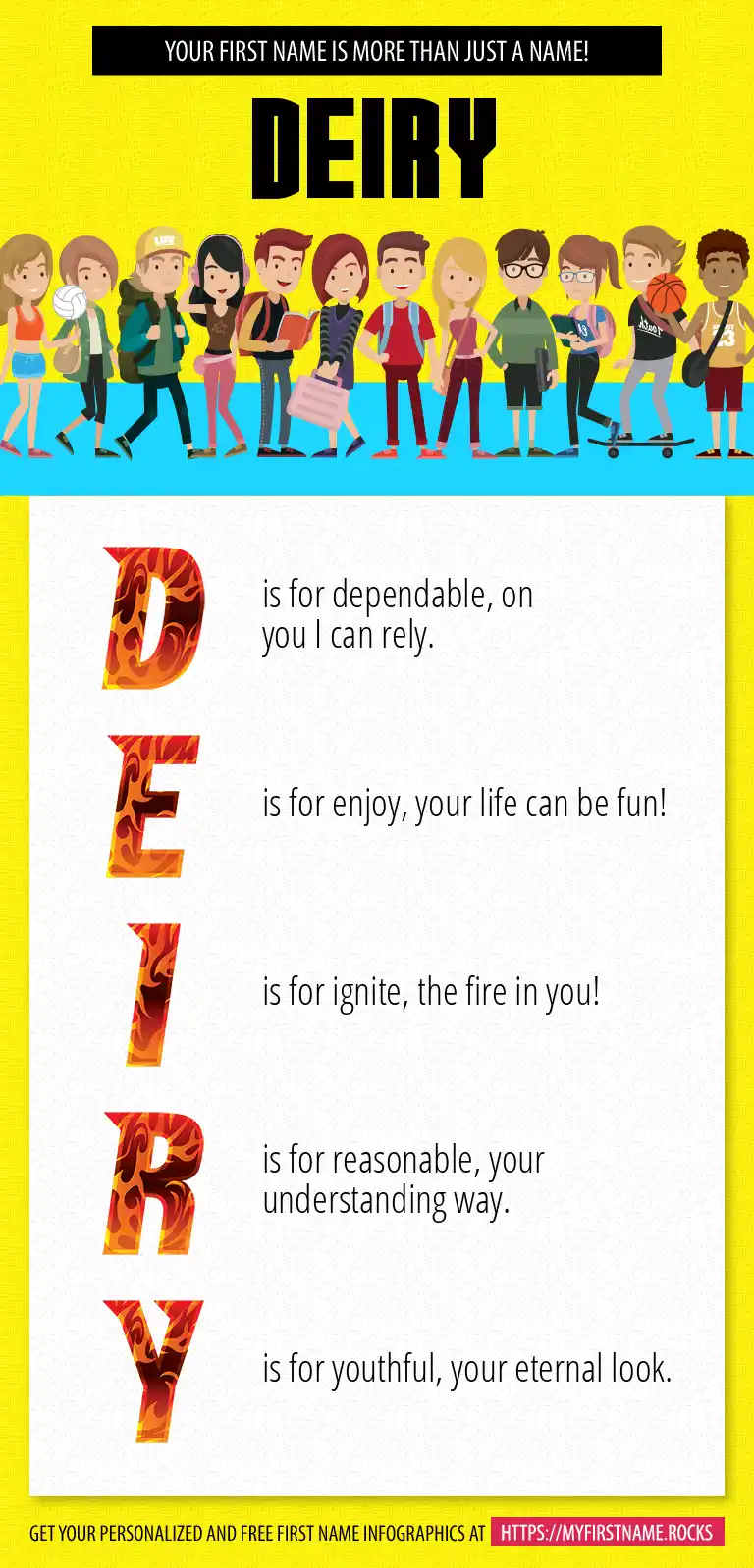 YOUR FIRST NAME IS MORE THAN JUST A NAME!

DEIRY

D is for dependable, on you I can rely.

E is for enjoy, your life can be fun!

I is for ignite, the fire in you!

R is for reasonable, your understanding way.

Y is for youthful, your eternal look.

GET YOUR PERSONALIZED AND FREE FIRST NAME INFOGRAPHICS AT HTTPS://MYFIRSTNAME.ROCKS