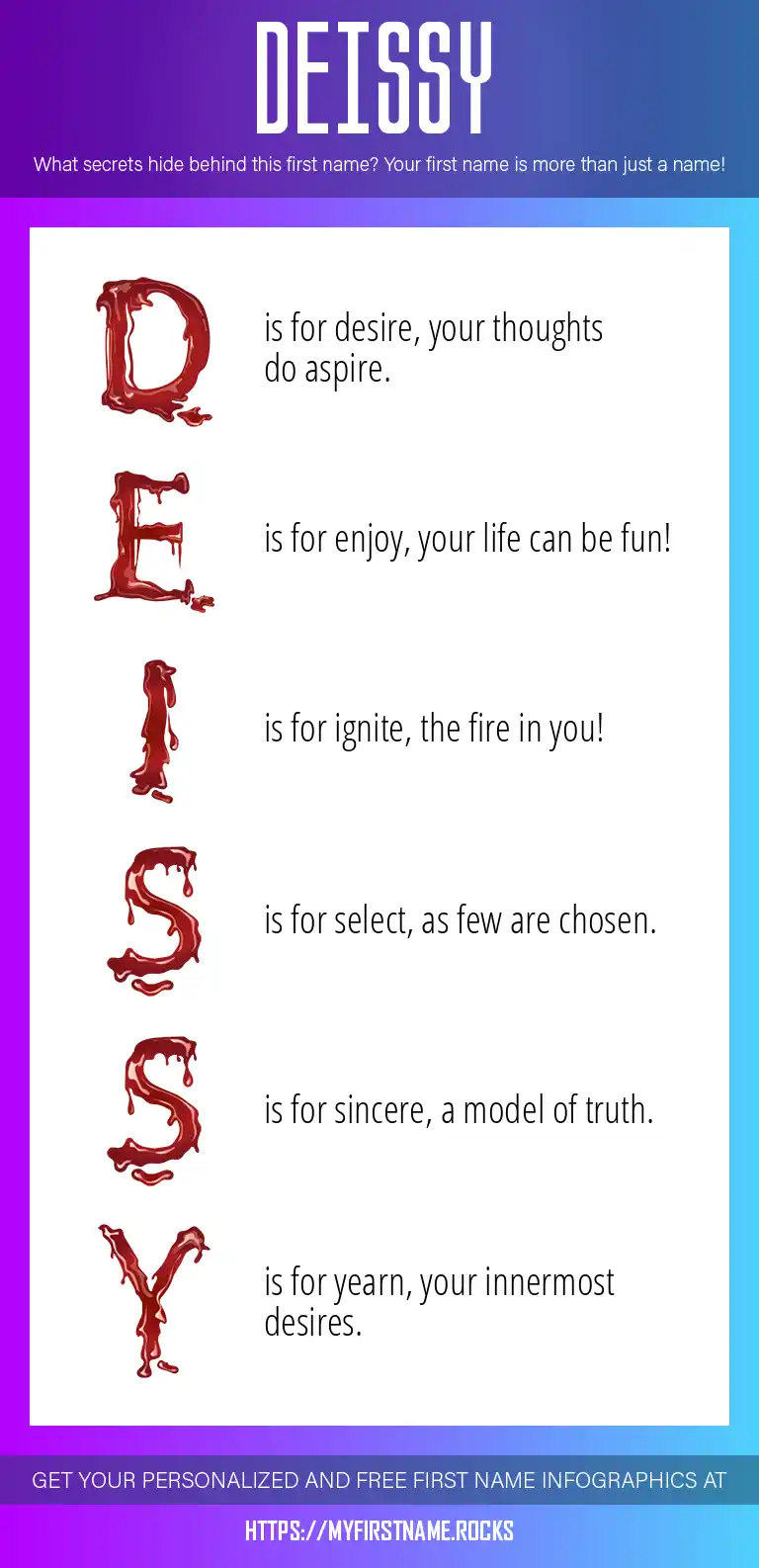 DEISSY

What secrets hide behind this first name? Your first name is more than just a name!

D is for desire, your thoughts do aspire.

E is for enjoy, your life can be fun!

I is for ignite, the fire in you!

S is for select, as few are chosen.

S is for sincere, a model of truth.

Y is for yearn, your innermost desires.

GET YOUR PERSONALIZED AND FREE FIRST NAME INFOGRAPHICS AT

HTTPS://MYFIRSTNAME.ROCKS