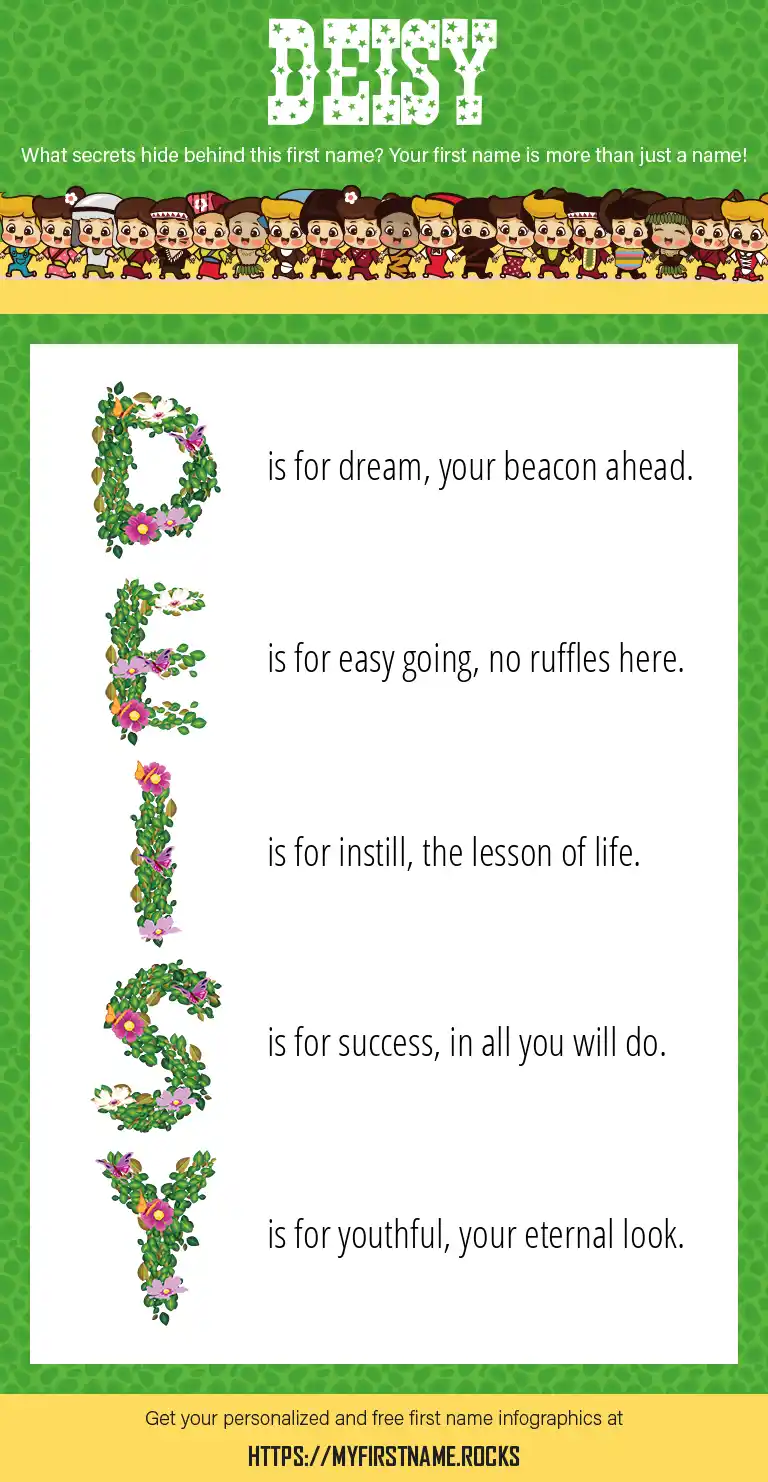 DEISY

What secrets hide behind this first name? Your first name is more than just a name!

D is for dream, your beacon ahead.

E is for easy going, no ruffles here.

I is for instill, the lesson of life.

S is for success, in all you will do.

Y is for youthful, your eternal look.

Get your personalized and free first name infographics at

HTTPS://MYFIRSTNAME.ROCKS