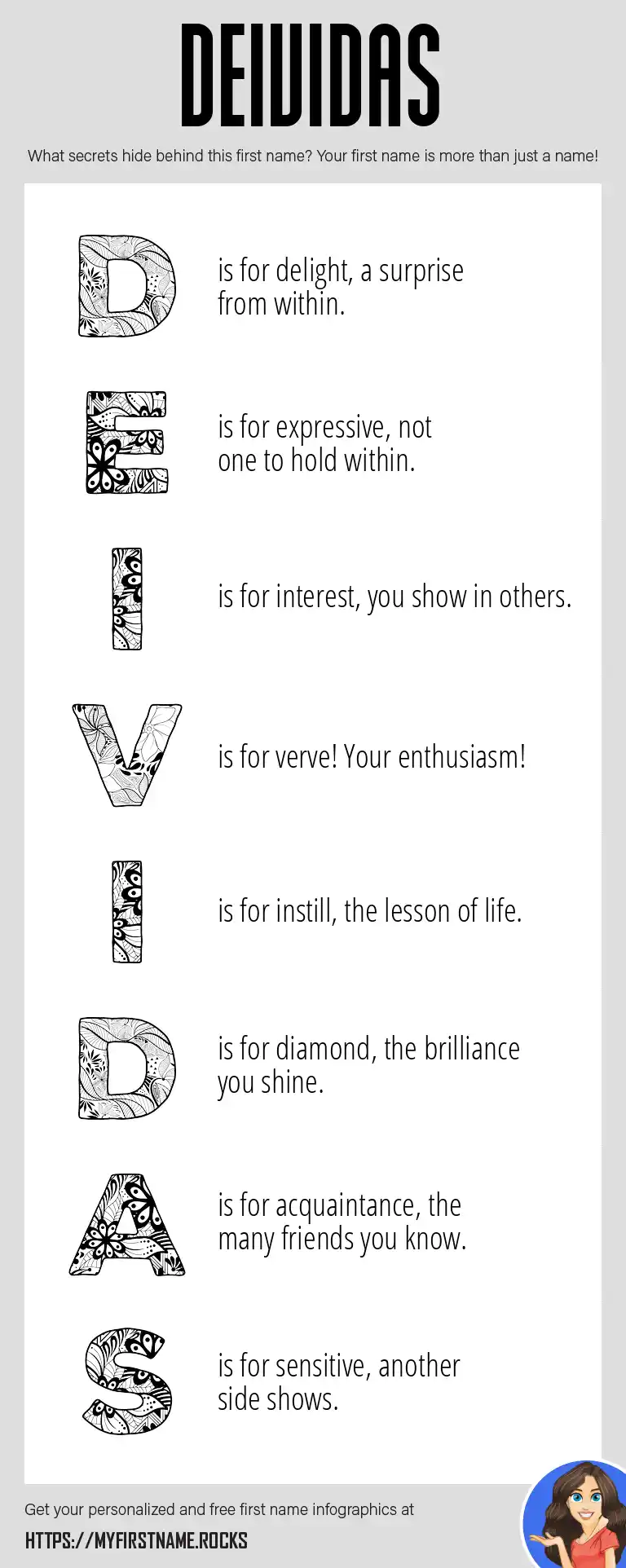 DEIVIDAS

What secrets hide behind this first name? Your first name is more than just a name!

D is for delight, a surprise from within.

E is for expressive, not one to hold within.

I is for interest, you show in others.

V is for verve! Your enthusiasm!

I is for instill, the lesson of life.

D is for diamond, the brilliance you shine.

A is for acquaintance, the many friends you know.

S is for sensitive, another side shows.

Get your personalized and free first name infographics at

HTTPS://MYFIRSTNAME.ROCKS