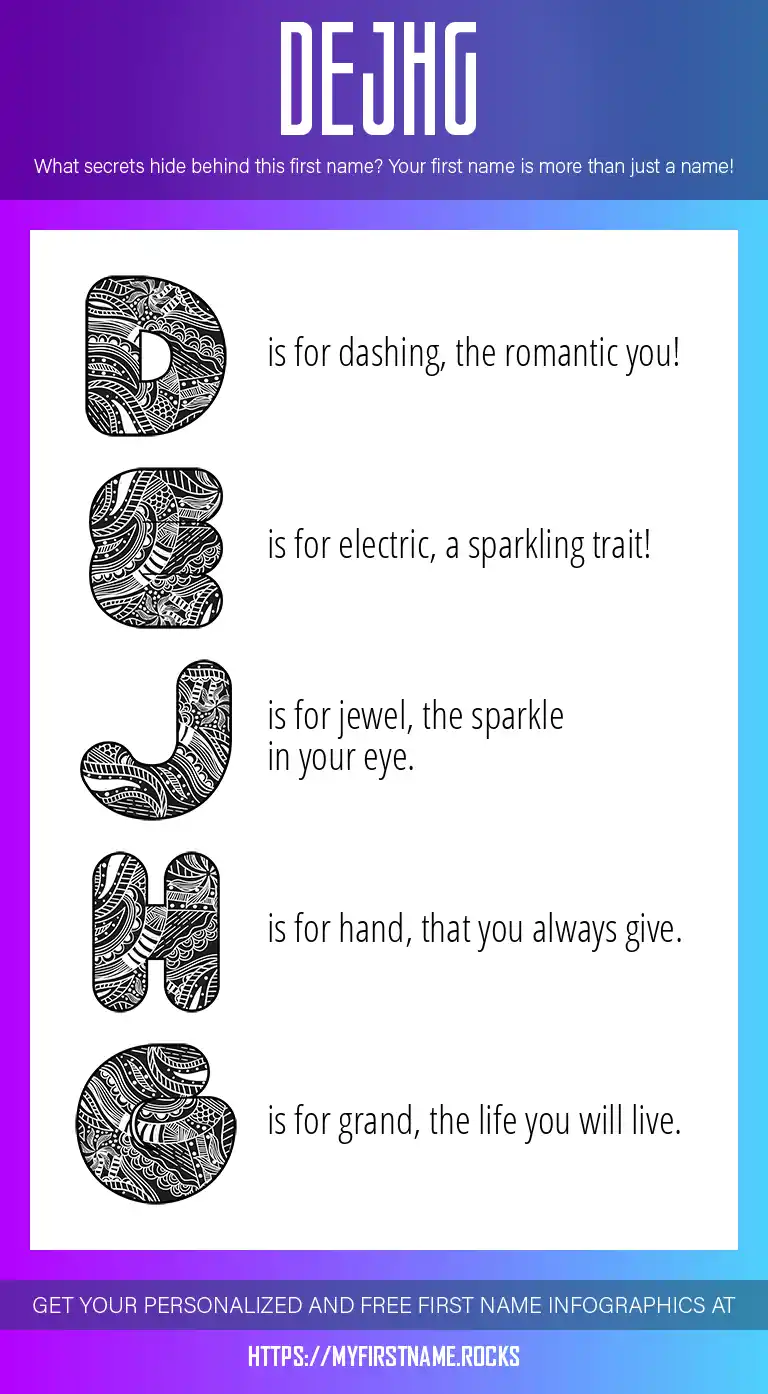 DEJHG

What secrets hide behind this first name? Your first name is more than just a name!

D is for dashing, the romantic you!

E is for electric, a sparkling trait!

J is for jewel, the sparkle in your eye.

H is for hand, that you always give.

G is for grand, the life you will live.

GET YOUR PERSONALIZED AND FREE FIRST NAME INFOGRAPHICS AT

HTTPS://MYFIRSTNAME.ROCKS