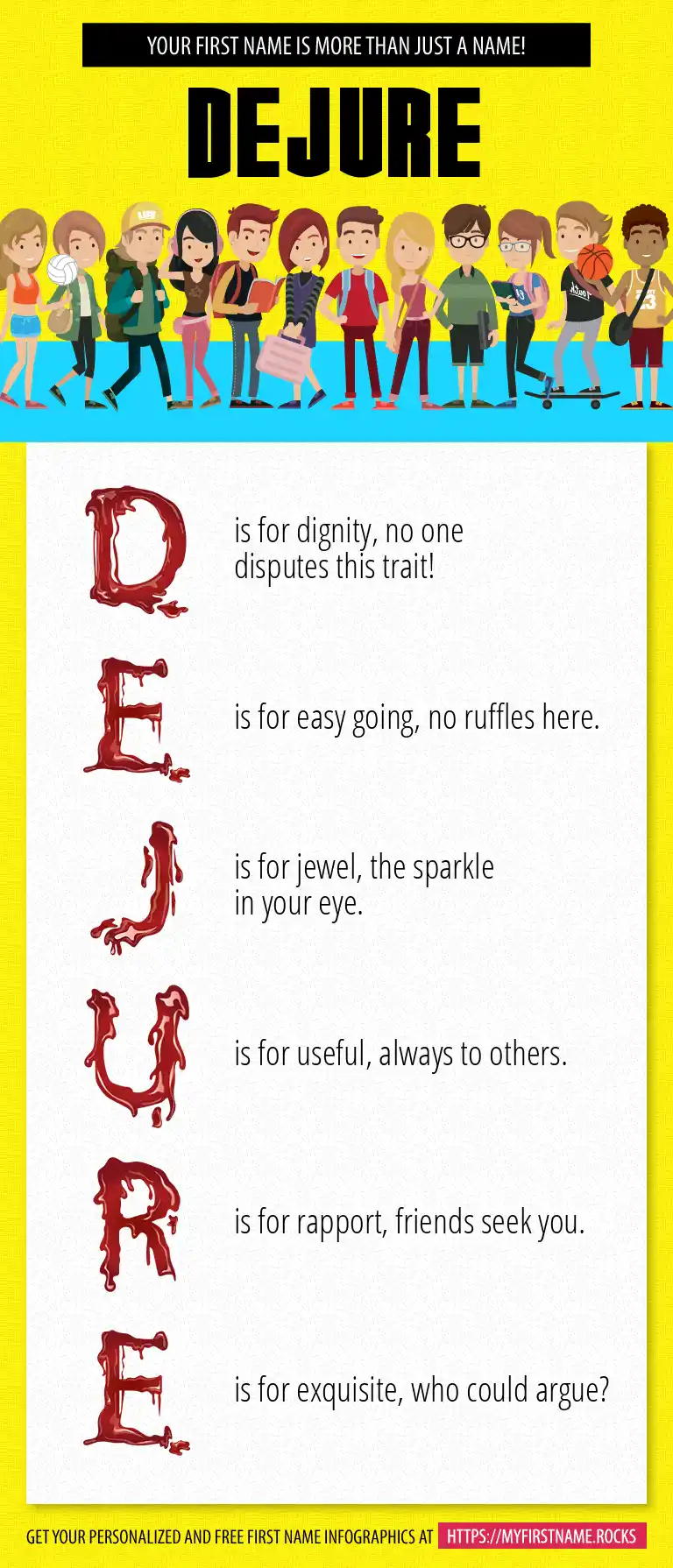 YOUR FIRST NAME IS MORE THAN JUST A NAME!

DEJURE

D is for dignity, no one disputes this trait!

E is for easy going, no ruffles here.

J is for jewel, the sparkle in your eye.

U is for useful, always to others.

R is for rapport, friends seek you.

E is for exquisite, who could argue?

GET YOUR PERSONALIZED AND FREE FIRST NAME INFOGRAPHICS AT HTTPS://MYFIRSTNAME.ROCKS