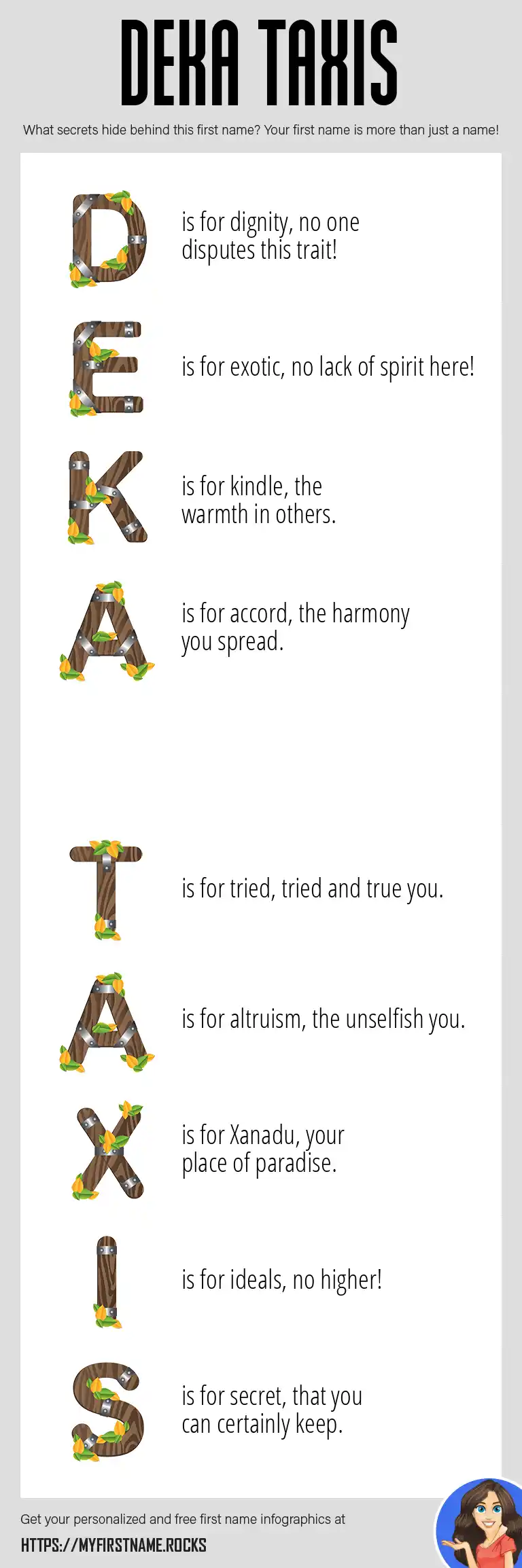 DEKA TAXIS

What secrets hide behind this first name? Your first name is more than just a name!

D is for dignity, no one disputes this trait!

E is for exotic, no lack of spirit here!

K is for kindle, the warmth in others.

A is for accord, the harmony you spread.

T is for tried, tried and true you.

A is for altruism, the unselfish you.

X is for Xanadu, your place of paradise.

I is for ideals, no higher!

S is for secret, that you can certainly keep.

Get your personalized and free first name infographics at

HTTPS://MYFIRSTNAME.ROCKS