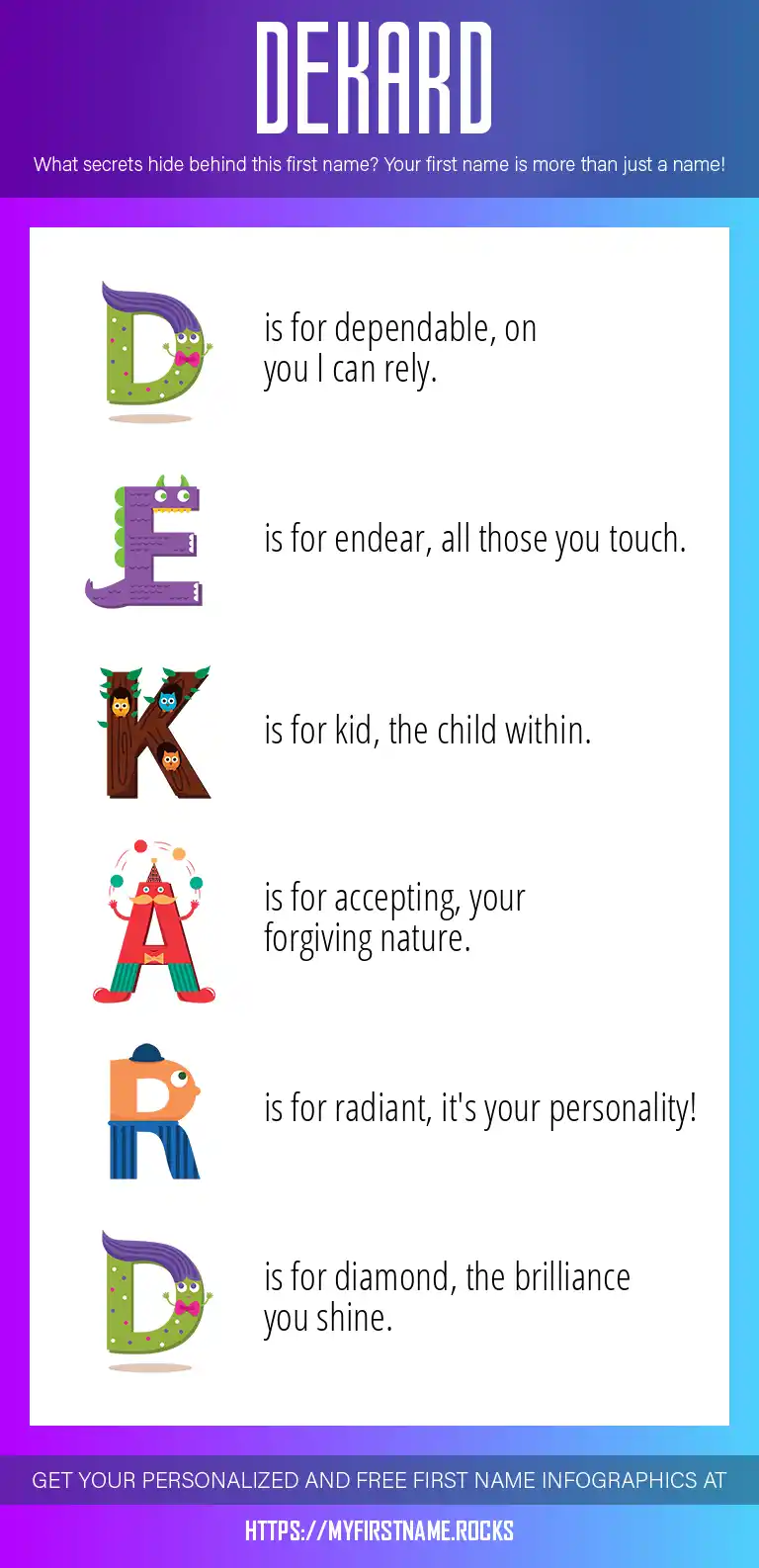 DEKARD

What secrets hide behind this first name? Your first name is more than just a name!

D is for dependable, on you I can rely.

E is for endear, all those you touch.

K is for kid, the child within.

A is for accepting, your forgiving nature.

R is for radiant, it's your personality!

D is for diamond, the brilliance you shine.

GET YOUR PERSONALIZED AND FREE FIRST NAME INFOGRAPHICS AT

HTTPS://MYFIRSTNAME.ROCKS