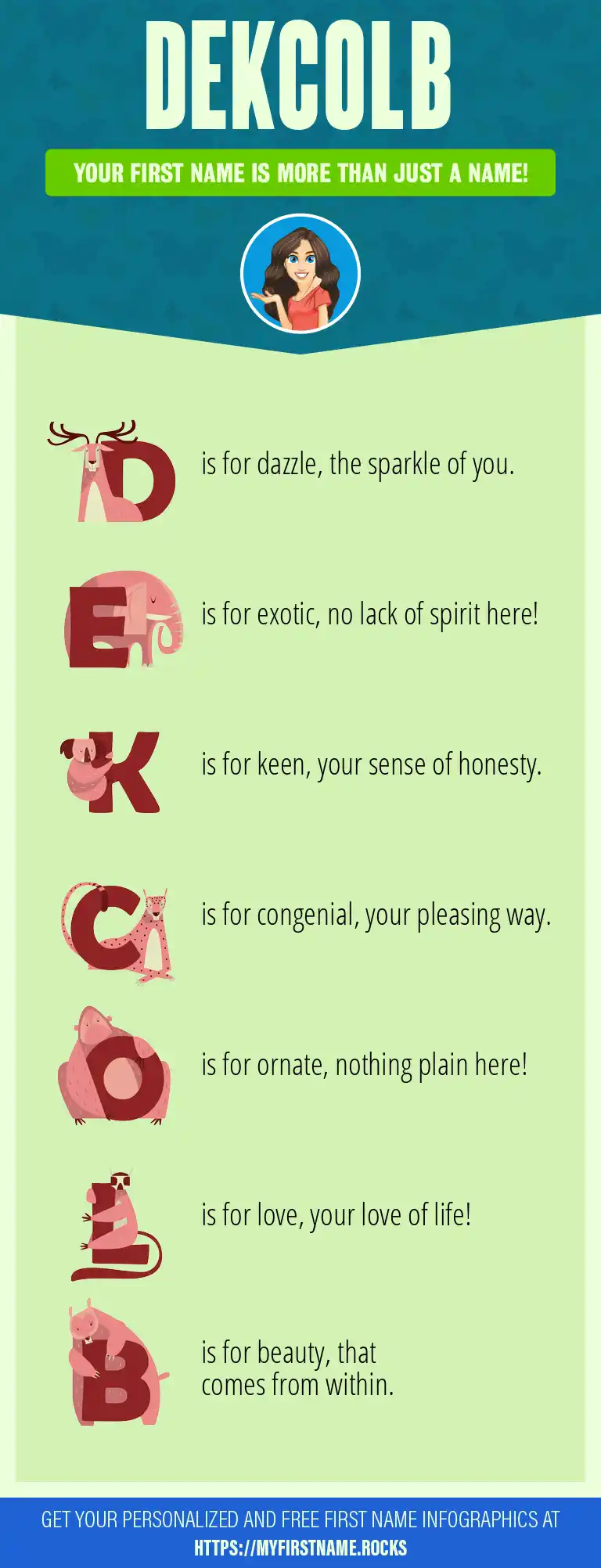 DEKCOLB

YOUR FIRST NAME IS MORE THAN JUST A NAME!

D is for dazzle, the sparkle of you.

E is for exotic, no lack of spirit here!

K is for keen, your sense of honesty.

C is for congenial, your pleasing way.

O is for ornate, nothing plain here!

L is for love, your love of life!

B is for beauty, that comes from within.

GET YOUR PERSONALIZED AND FREE FIRST NAME INFOGRAPHICS AT HTTPS://MYFIRSTNAME.ROCKS