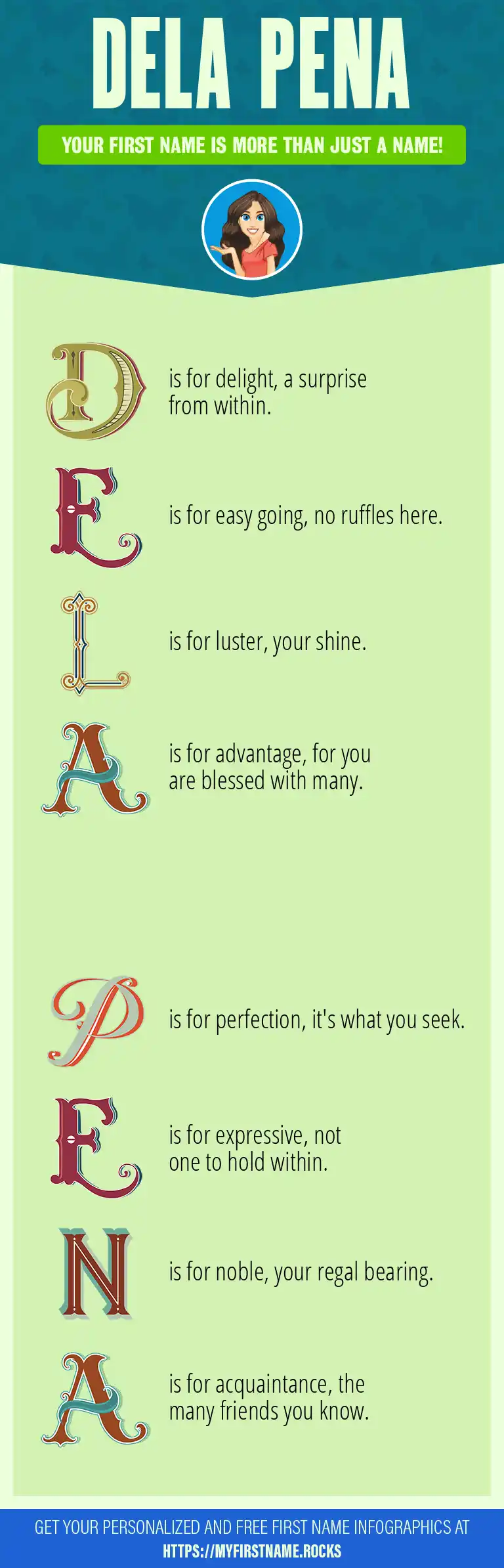 DELA PENA

YOUR FIRST NAME IS MORE THAN JUST A NAME!

D is for delight, a surprise from within.

E is for easy going, no ruffles here.

L is for luster, your shine.

A is for advantage, for you are blessed with many.

P is for perfection, it's what you seek.

E is for expressive, not one to hold within.

N is for noble, your regal bearing.

A is for acquaintance, the many friends you know.

GET YOUR PERSONALIZED AND FREE FIRST NAME INFOGRAPHICS AT HTTPS://MYFIRSTNAME.ROCKS