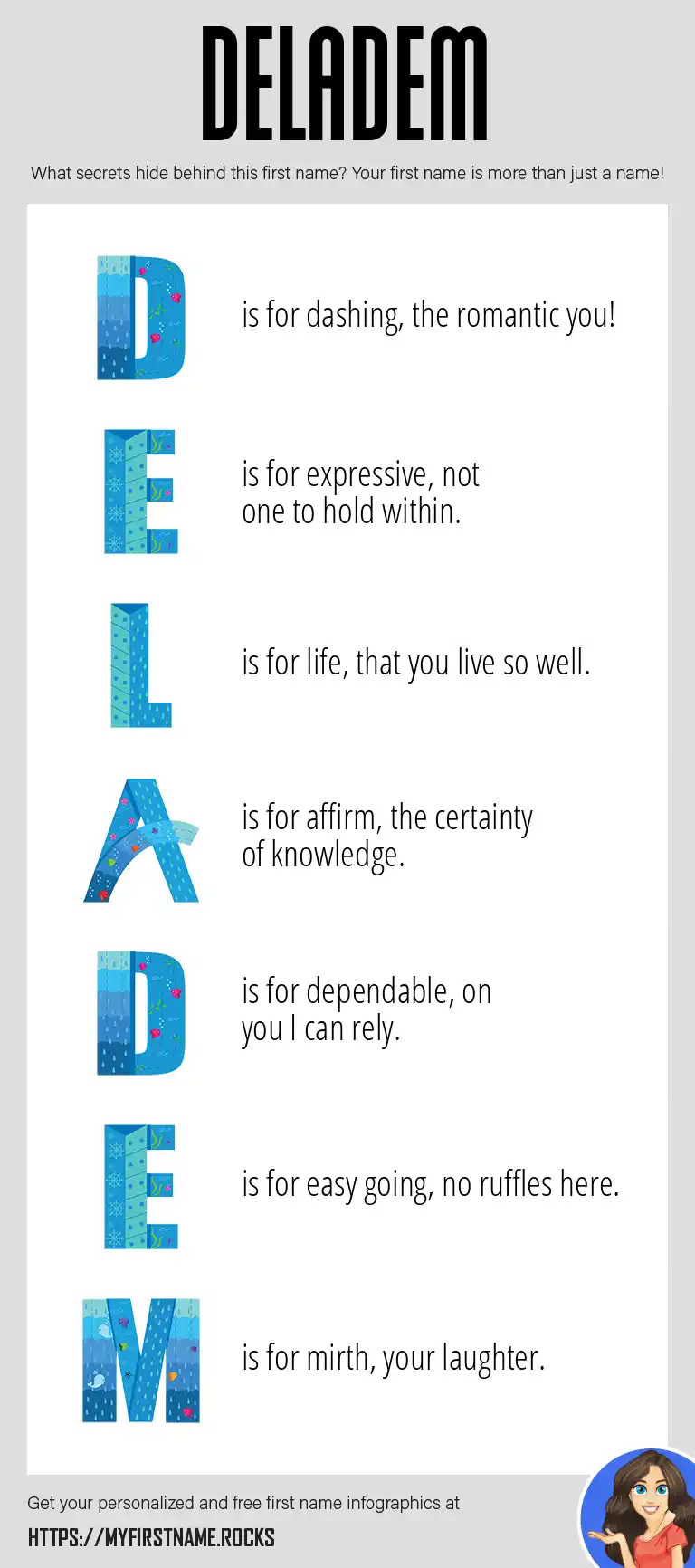 DELADEM

What secrets hide behind this first name? Your first name is more than just a name!

D is for dashing, the romantic you!

E is for expressive, not one to hold within.

L is for life, that you live so well.

A is for affirm, the certainty of knowledge.

D is for dependable, on you I can rely.

E is for easy going, no ruffles here.

M is for mirth, your laughter.

Get your personalized and free first name infographics at

HTTPS://MYFIRSTNAME.ROCKS