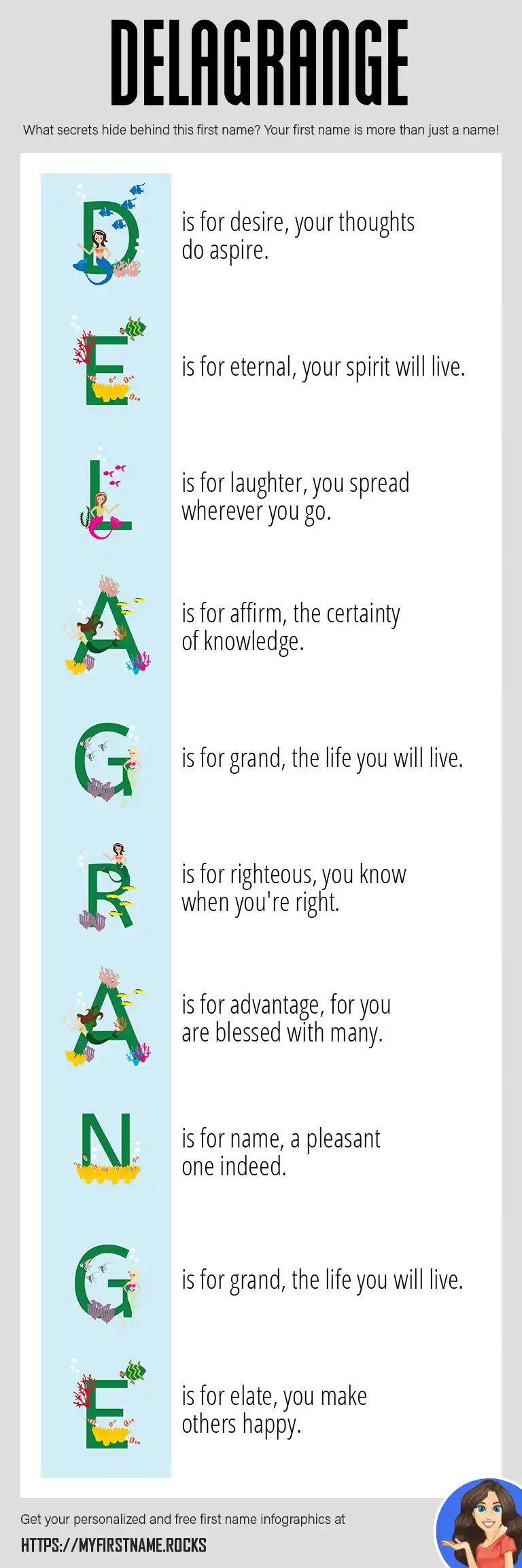 DELAGRANGE

What secrets hide behind this first name? Your first name is more than just a name!

D is for desire, your thoughts do aspire.

E is for eternal, your spirit will live.

L is for laughter, you spread wherever you go.

A is for affirm, the certainty of knowledge.

G is for grand, the life you will live.

R is for righteous, you know when you're right.

A is for advantage, for you are blessed with many.

N is for name, a pleasant one indeed.

G is for grand, the life you will live.

E is for elate, you make others happy.

Get your personalized and free first name infographics at

HTTPS://MYFIRSTNAME.ROCKS