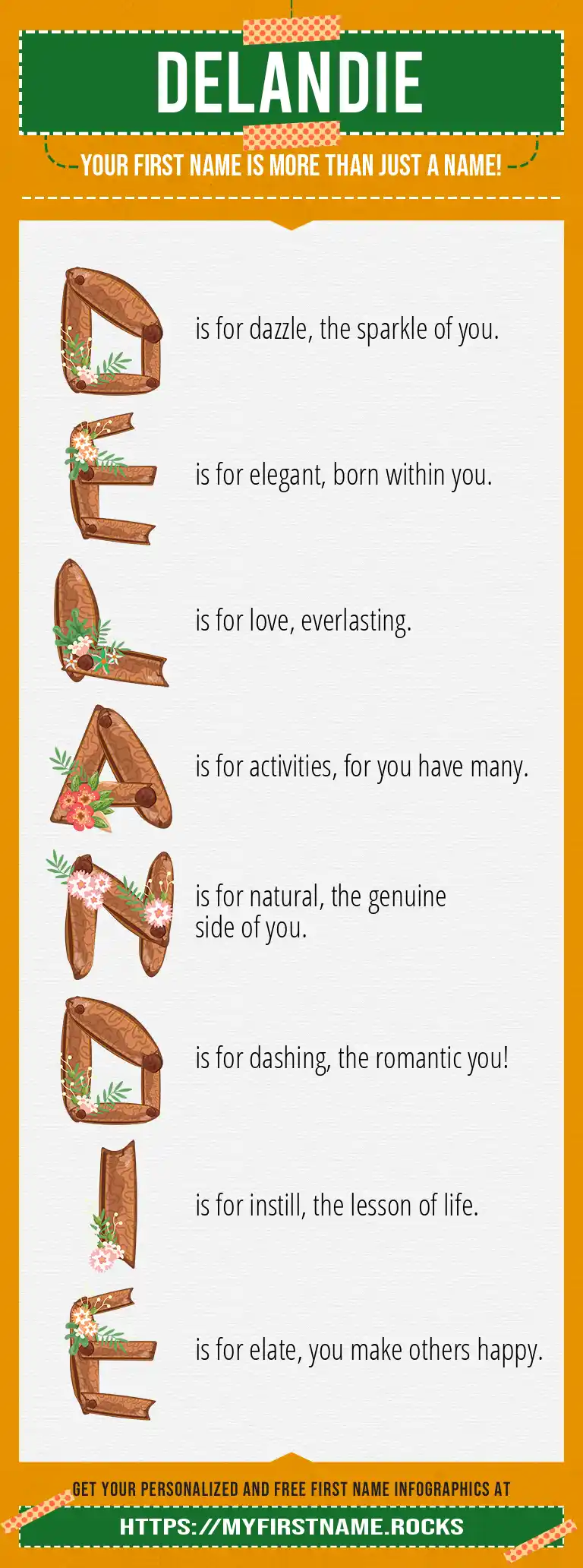 DELANDIE

YOUR FIRST NAME IS MORE THAN JUST A NAME!

D is for dazzle, the sparkle of you.

E is for elegant, born within you.

L is for love, everlasting.

A is for activities, for you have many.

N is for natural, the genuine side of you.

D is for dashing, the romantic you!

I is for instill, the lesson of life.

E is for elate, you make others happy.

GET YOUR PERSONALIZED AND FREE FIRST NAME INFOGRAPHICS AT

HTTPS://MYFIRSTNAME.ROCKS