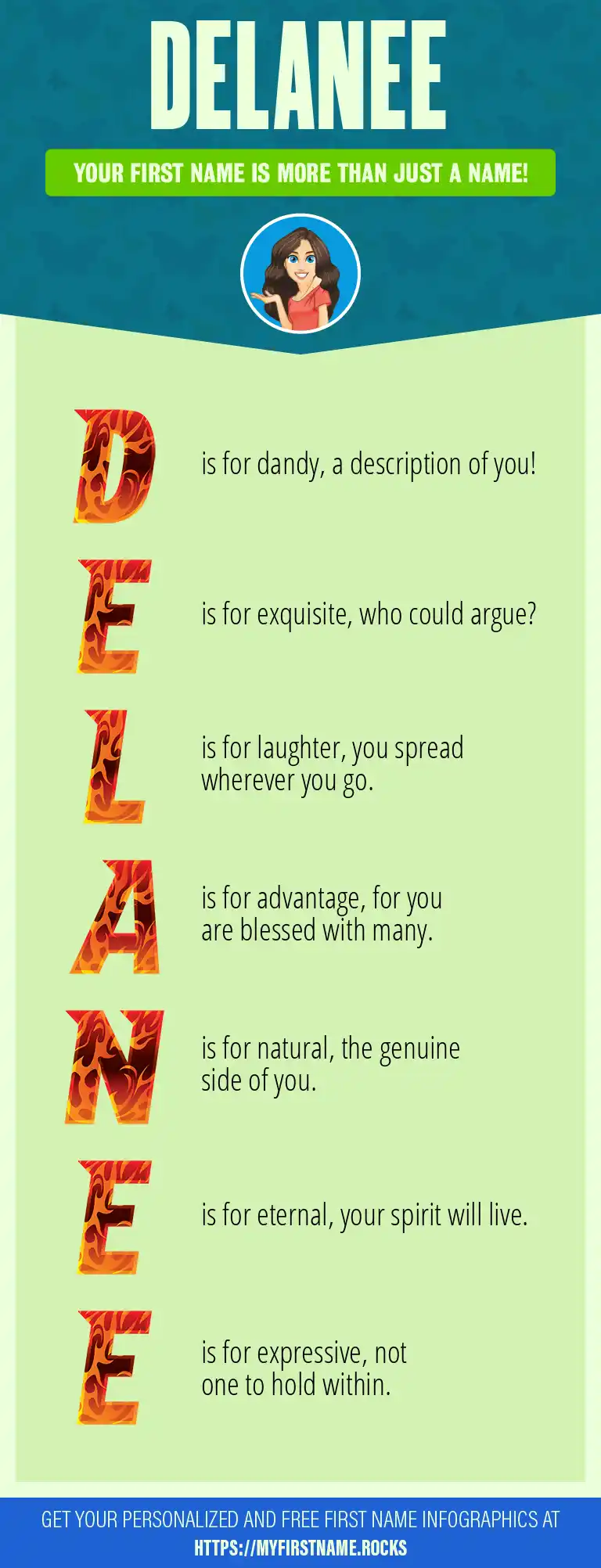 DELANEE

YOUR FIRST NAME IS MORE THAN JUST A NAME!

D is for dandy, a description of you!

E is for exquisite, who could argue?

L is for laughter, you spread wherever you go.

A is for advantage, for you are blessed with many.

N is for natural, the genuine side of you.

E is for eternal, your spirit will live.

E is for expressive, not one to hold within.

GET YOUR PERSONALIZED AND FREE FIRST NAME INFOGRAPHICS AT
HTTPS://MYFIRSTNAME.ROCKS