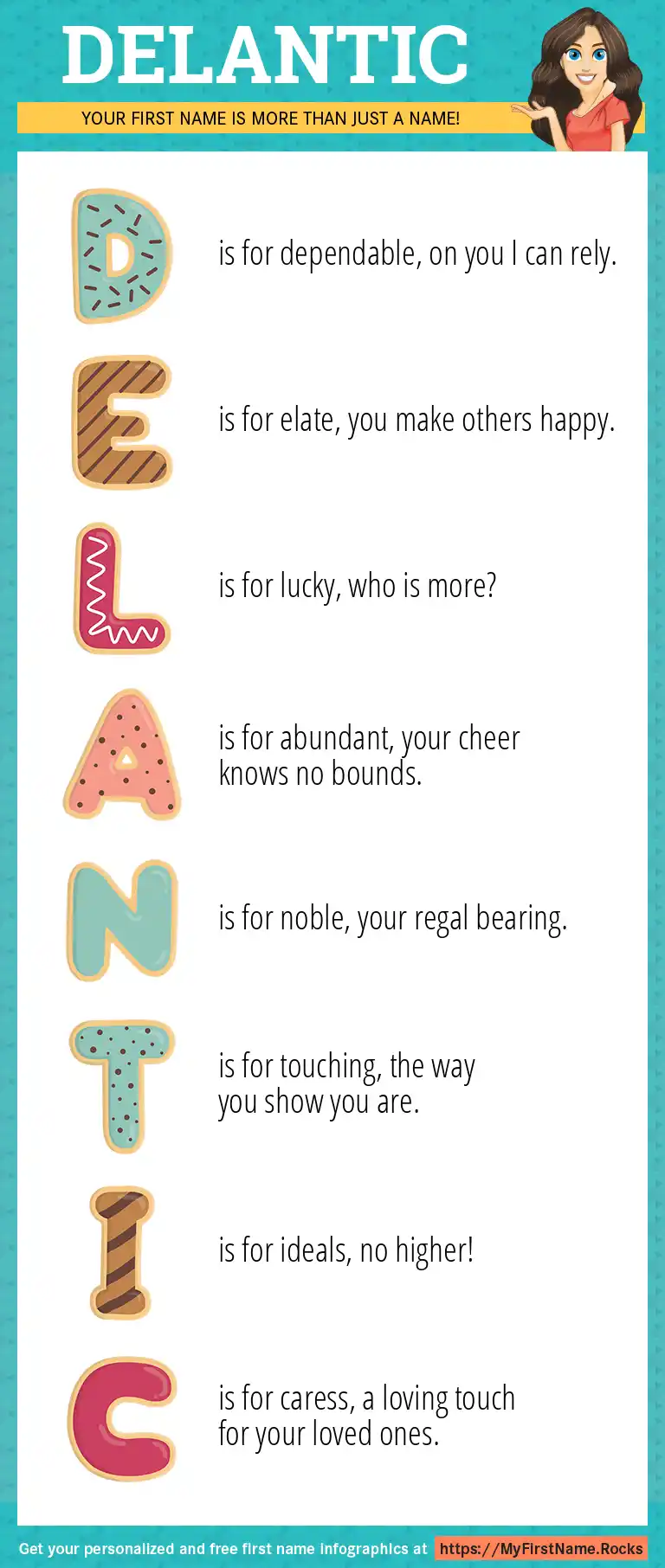 DELANTIC

YOUR FIRST NAME IS MORE THAN JUST A NAME!

D is for dependable, on you I can rely.

E is for elate, you make others happy.

L is for lucky, who is more?

A is for abundant, your cheer knows no bounds.

N is for noble, your regal bearing.

T is for touching, the way you show you are.

I is for ideals, no higher!

C is for caress, a loving touch for your loved ones.

Get your personalized and free first name infographics at https://MyFirstName.Rocks