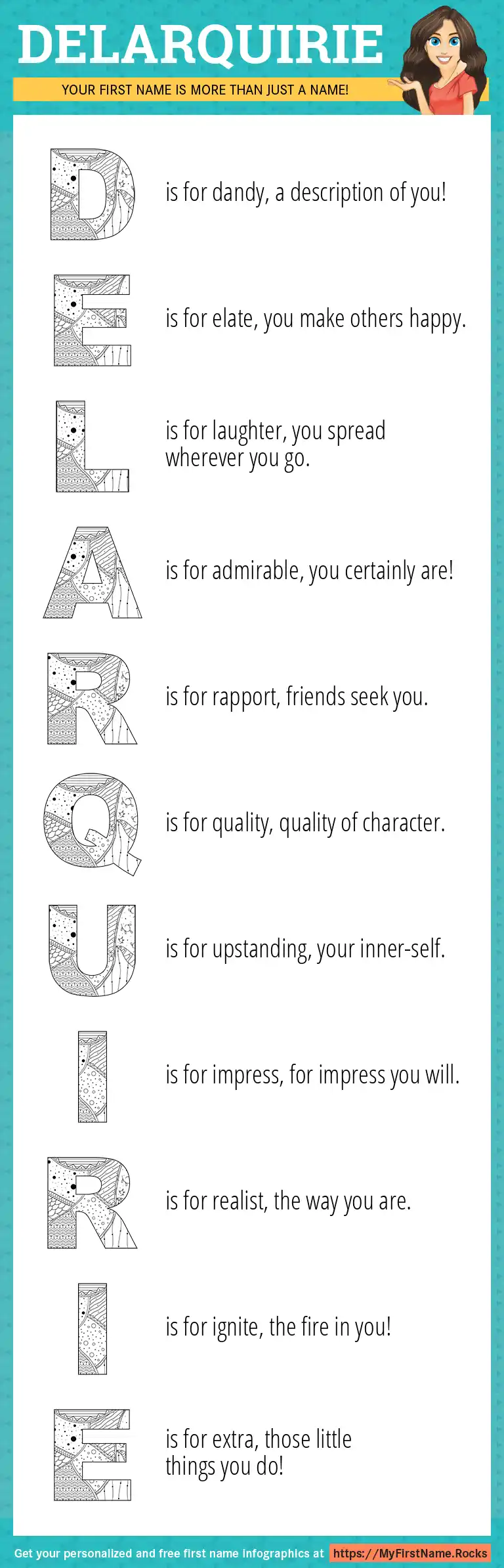 DELARQUIRIE

YOUR FIRST NAME IS MORE THAN JUST A NAME!

D is for dandy, a description of you!

E is for elate, you make others happy.

L is for laughter, you spread wherever you go.

A is for admirable, you certainly are!

R is for rapport, friends seek you.

Q is for quality, quality of character.

U is for upstanding, your inner-self.

I is for impress, for impress you will.

R is for realist, the way you are.

I is for ignite, the fire in you!

E is for extra, those little things you do!

Get your personalized and free first name infographics at https://MyFirstName.Rocks