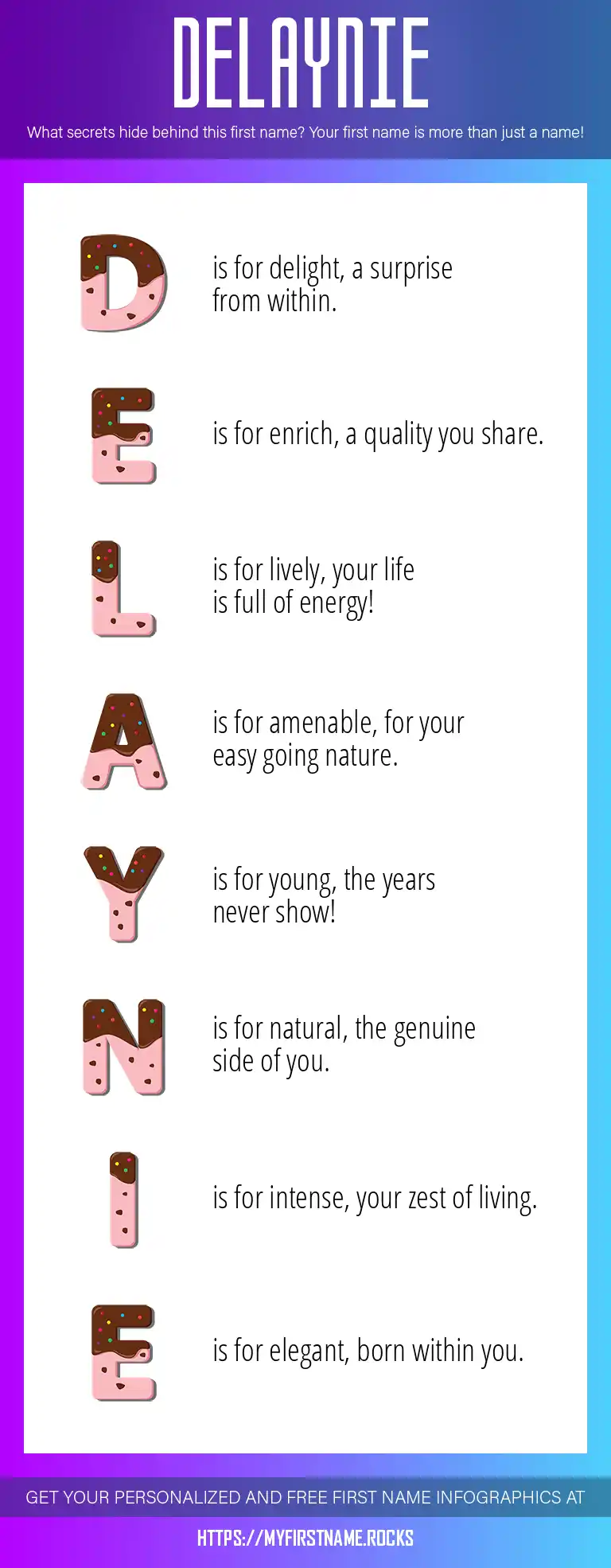 DELAYNIE

What secrets hide behind this first name? Your first name is more than just a name!

D is for delight, a surprise from within.

E is for enrich, a quality you share.

L is for lively, your life is full of energy!

A is for amenable, for your easy going nature.

Y is for young, the years never show!

N is for natural, the genuine side of you.

I is for intense, your zest of living.

E is for elegant, born within you.

GET YOUR PERSONALIZED AND FREE FIRST NAME INFOGRAPHICS AT

HTTPS://MYFIRSTNAME.ROCKS