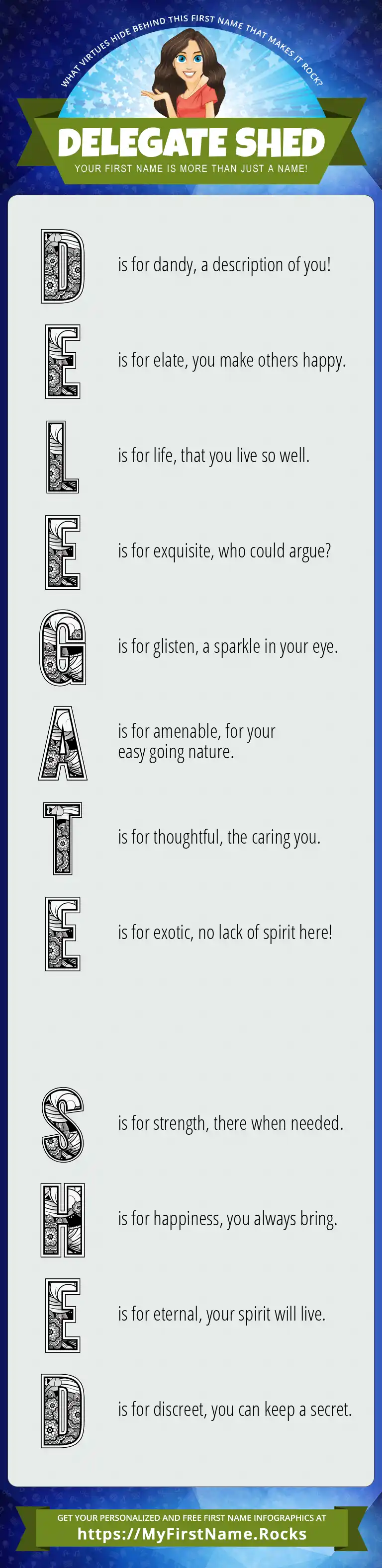 WHAT VIRTUES HIDE BEHIND THIS FIRST NAME THAT MAKES IT ROCK?

DELEGATE SHED

YOUR FIRST NAME IS MORE THAN JUST A NAME!

D is for dandy, a description of you!

E is for elate, you make others happy.

L is for life, that you live so well.

E is for exquisite, who could argue?

G is for glisten, a sparkle in your eye.

A is for amenable, for your easy going nature.

T is for thoughtful, the caring you.

E is for exotic, no lack of spirit here!

S is for strength, there when needed.

H is for happiness, you always bring.

E is for eternal, your spirit will live.

D is for discreet, you can keep a secret.

GET YOUR PERSONALIZED AND FREE FIRST NAME INFOGRAPHICS AT
https://MyFirstName.Rocks