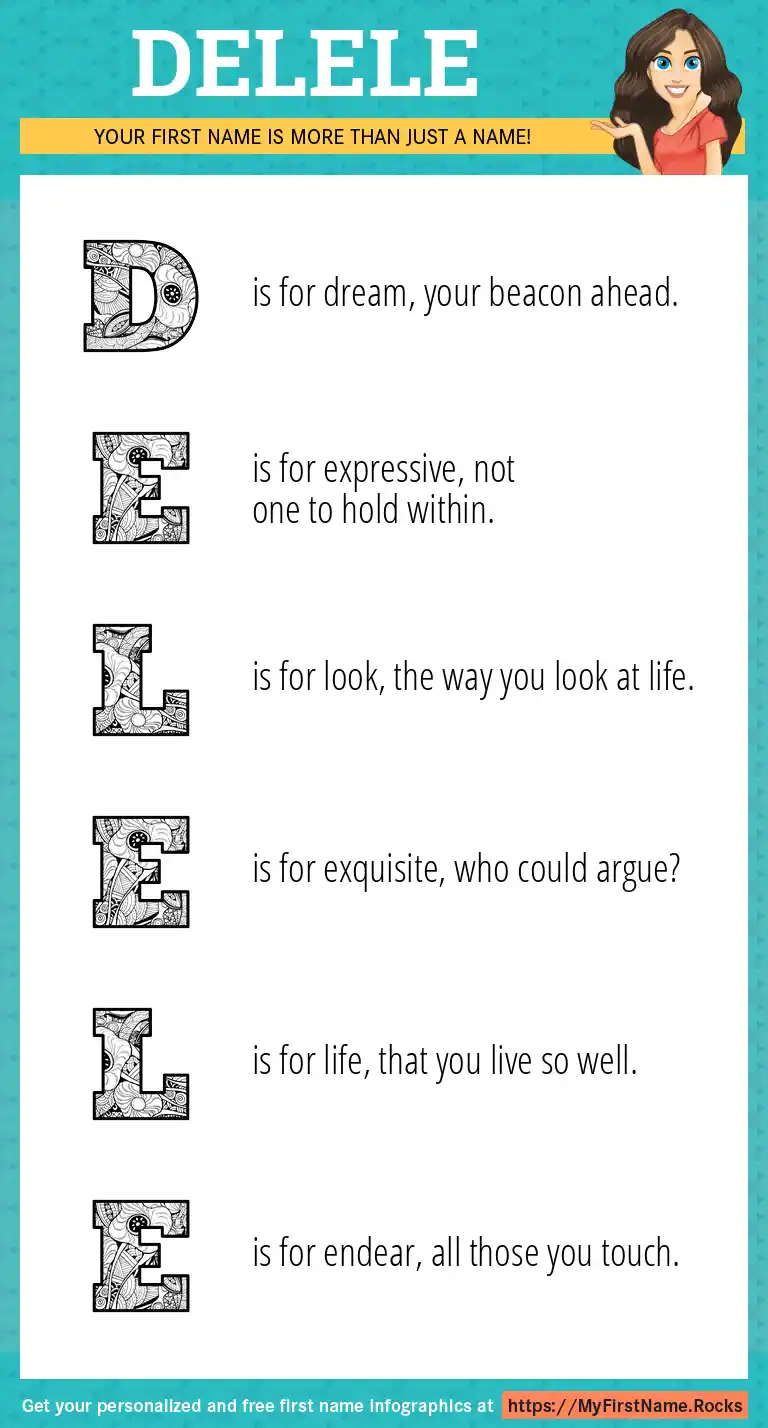 DELELE

YOUR FIRST NAME IS MORE THAN JUST A NAME!

D is for dream, your beacon ahead.

E is for expressive, not one to hold within.

L is for look, the way you look at life.

E is for exquisite, who could argue?

L is for life, that you live so well.

E is for endear, all those you touch.

Get your personalized and free first name infographics at https://MyFirstName.Rocks