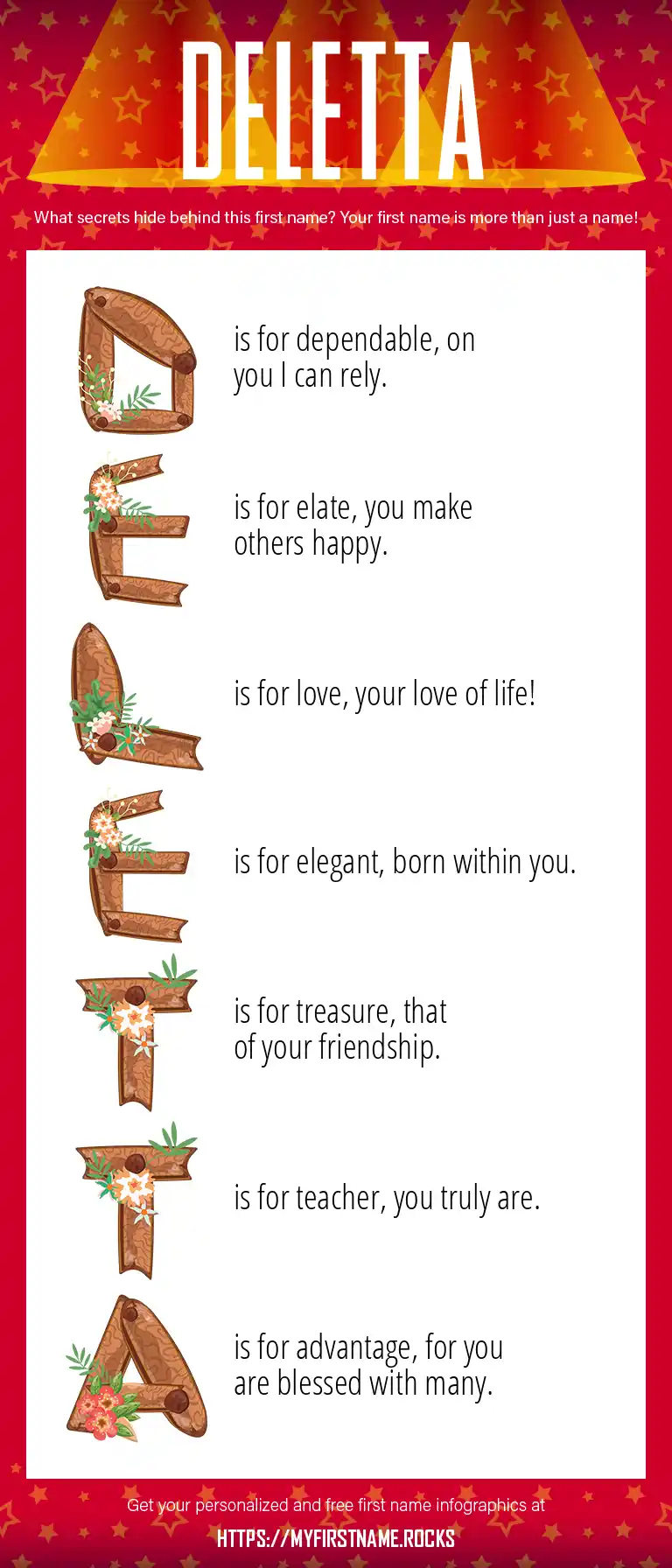 DELETTA

What secrets hide behind this first name? Your first name is more than just a name!

D is for dependable, on you I can rely.

E is for elate, you make others happy.

L is for love, your love of life!

E is for elegant, born within you.

T is for treasure, that of your friendship.

T is for teacher, you truly are.

A is for advantage, for you are blessed with many.

Get your personalized and free first name infographics at

HTTPS://MYFIRSTNAME.ROCKS