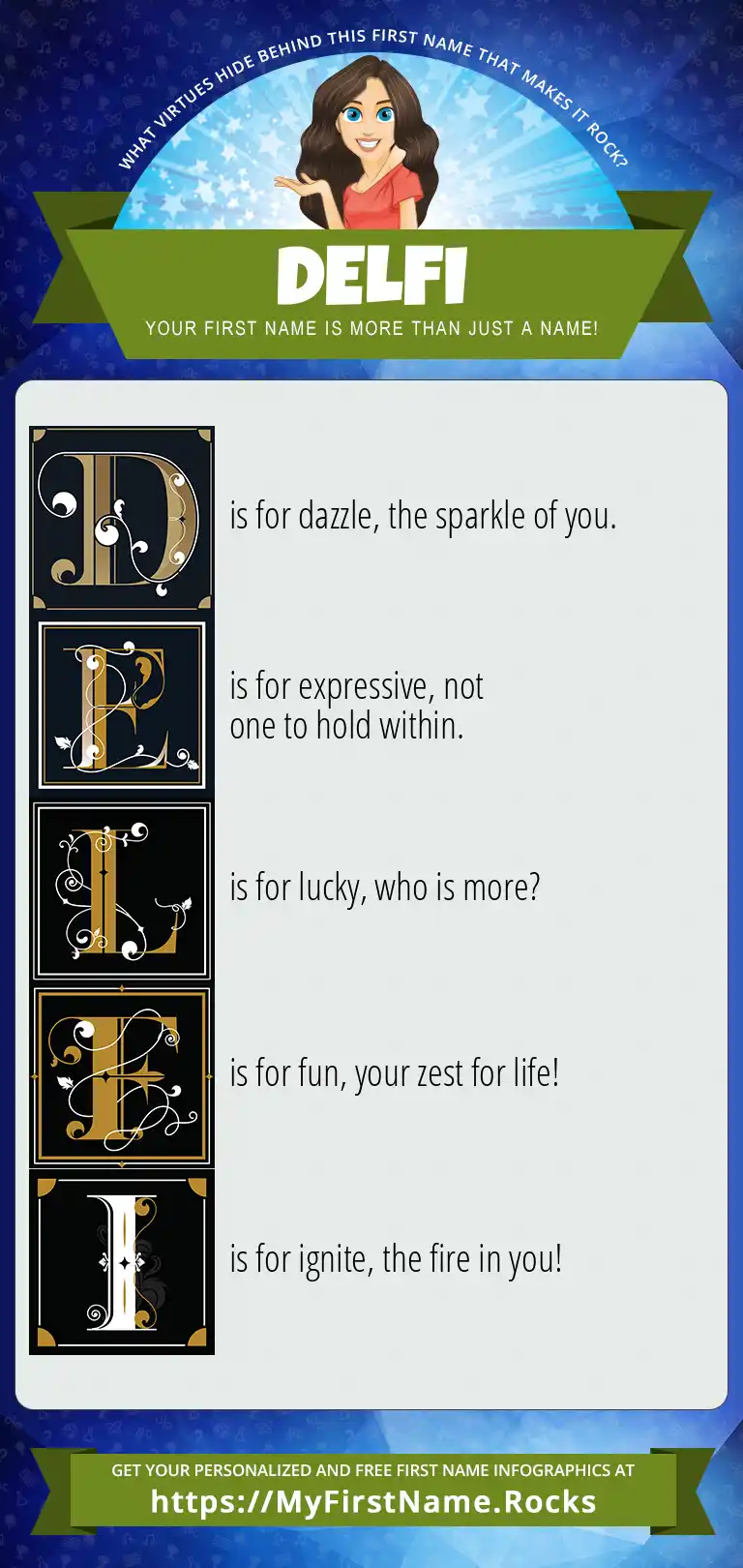 WHAT VIRTUES HIDE BEHIND THIS FIRST NAME THAT MAKES IT ROCK?

DELFI

YOUR FIRST NAME IS MORE THAN JUST A NAME!

D is for dazzle, the sparkle of you.

E is for expressive, not one to hold within.

L is for lucky, who is more?

F is for fun, your zest for life!

I is for ignite, the fire in you!

GET YOUR PERSONALIZED AND FREE FIRST NAME INFOGRAPHICS AT
https://MyFirstName.Rocks