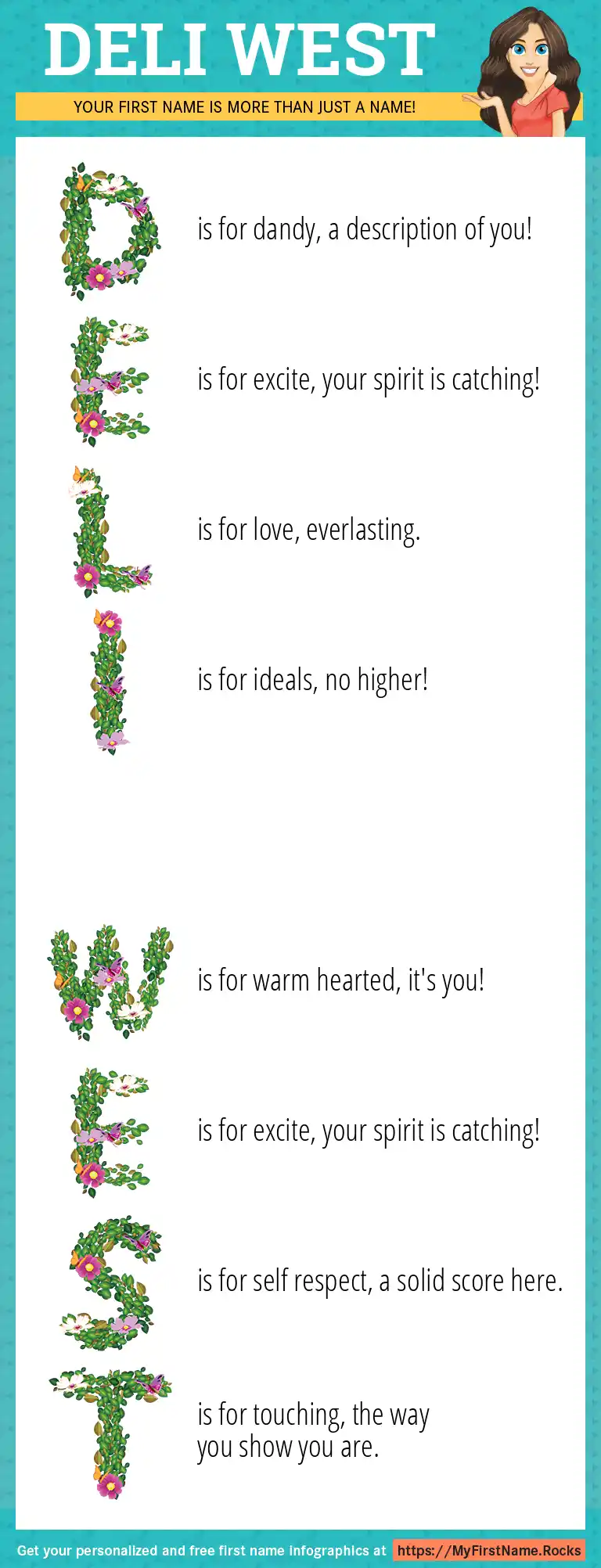 DELI WEST

YOUR FIRST NAME IS MORE THAN JUST A NAME!

D is for dandy, a description of you!

E is for excite, your spirit is catching!

L is for love, everlasting.

I is for ideals, no higher!

W is for warm hearted, it's you!

E is for excite, your spirit is catching!

S is for self respect, a solid score here.

T is for touching, the way you show you are.

Get your personalized and free first name infographics at https://MyFirstName.Rocks