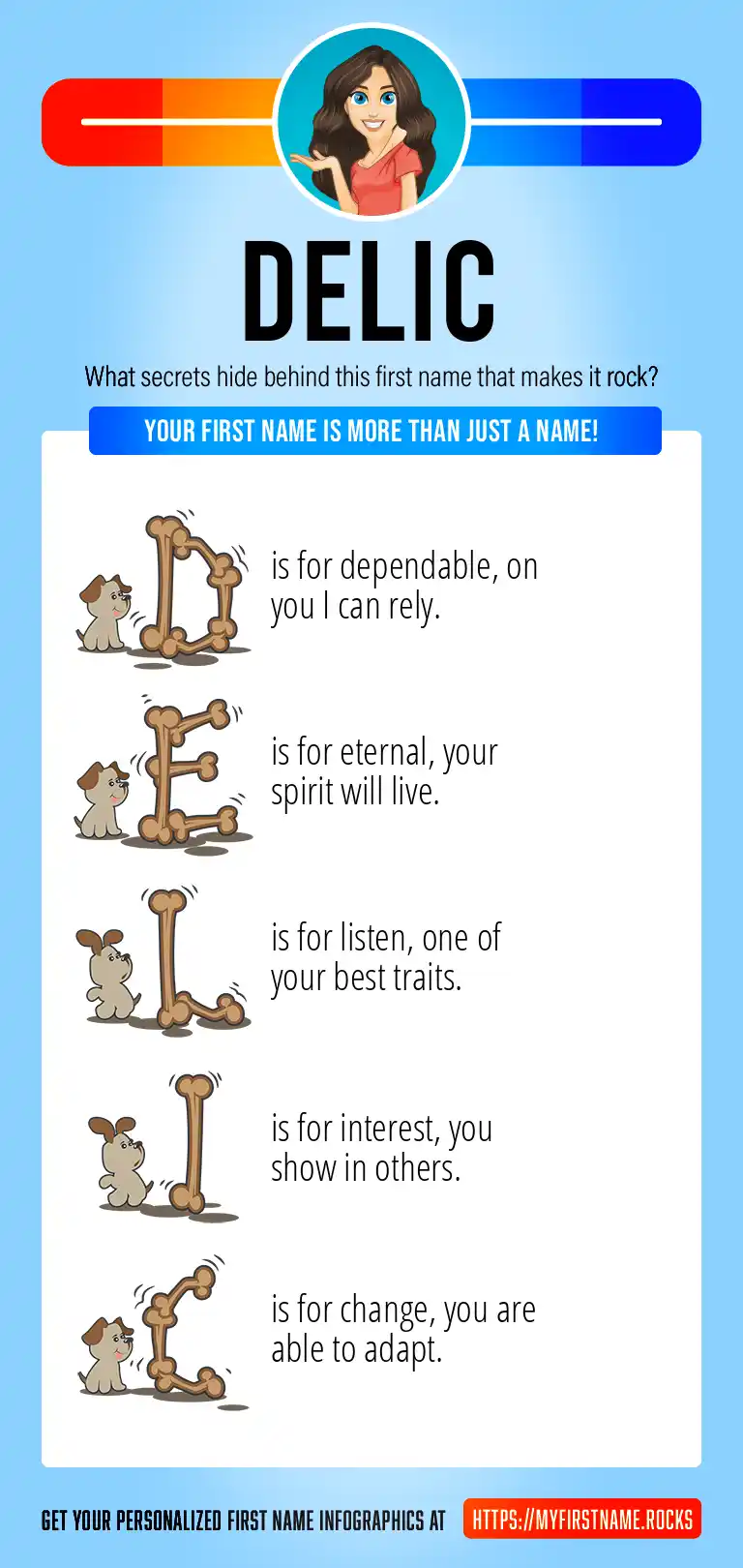 DELIC

What secrets hide behind this first name that makes it rock?

YOUR FIRST NAME IS MORE THAN JUST A NAME!

D is for dependable, on you I can rely.

E is for eternal, your spirit will live.

L is for listen, one of your best traits.

I is for interest, you show in others.

C is for change, you are able to adapt.

GET YOUR PERSONALIZED FIRST NAME INFOGRAPHICS AT HTTPS://MYFIRSTNAME.ROCKS