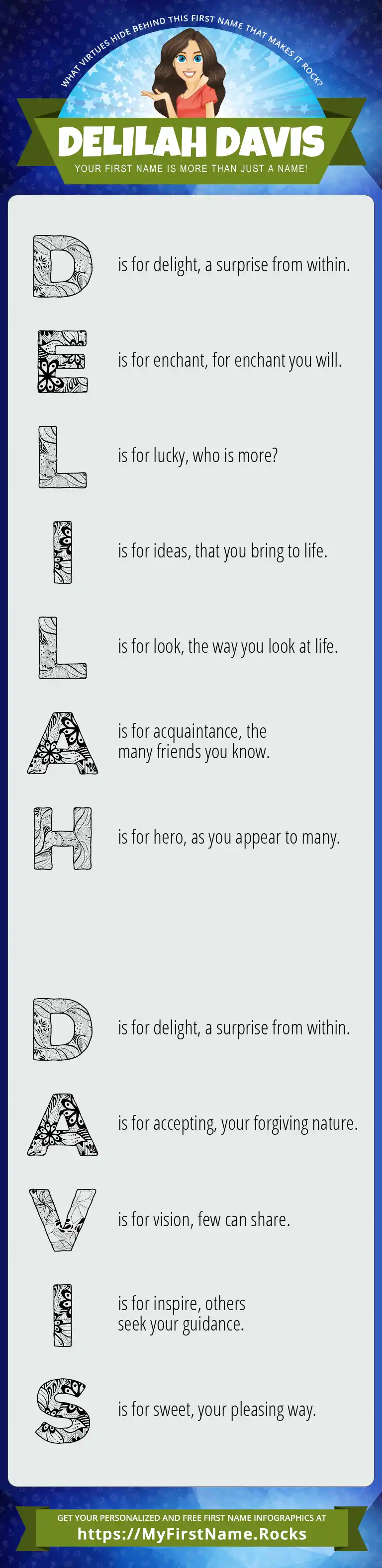 WHAT VIRTUES HIDE BEHIND THIS FIRST NAME THAT MAKES IT ROCK?

DELILAH DAVIS

YOUR FIRST NAME IS MORE THAN JUST A NAME!

D is for delight, a surprise from within.

E is for enchant, for enchant you will.

L is for lucky, who is more?

I is for ideas, that you bring to life.

L is for look, the way you look at life.

A is for acquaintance, the many friends you know.

H is for hero, as you appear to many.

D is for delight, a surprise from within.

A is for accepting, your forgiving nature.

V is for vision, few can share.

I is for inspire, others seek your guidance.

S is for sweet, your pleasing way.

GET YOUR PERSONALIZED AND FREE FIRST NAME INFOGRAPHICS AT

https://MyFirstName.Rocks