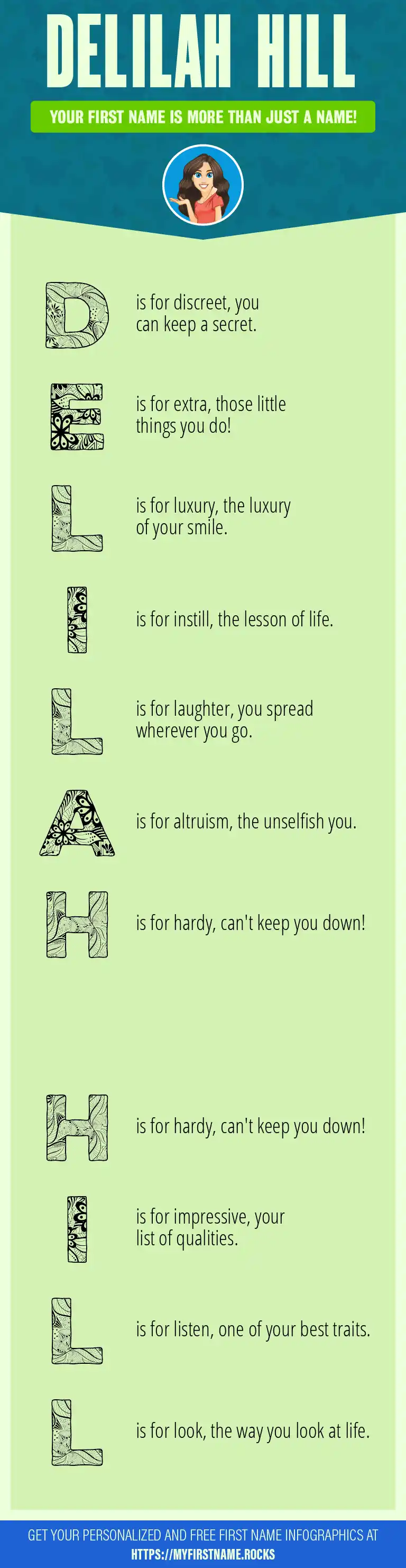 DELILAH HILL

YOUR FIRST NAME IS MORE THAN JUST A NAME!

D is for discreet, you can keep a secret.

E is for extra, those little things you do!

L is for luxury, the luxury of your smile.

I is for instill, the lesson of life.

L is for laughter, you spread wherever you go.

A is for altruism, the unselfish you.

H is for hardy, can't keep you down!

H is for hardy, can't keep you down!

I is for impressive, your list of qualities.

L is for listen, one of your best traits.

L is for look, the way you look at life.

GET YOUR PERSONALIZED AND FREE FIRST NAME INFOGRAPHICS AT HTTPS://MYFIRSTNAME.ROCKS