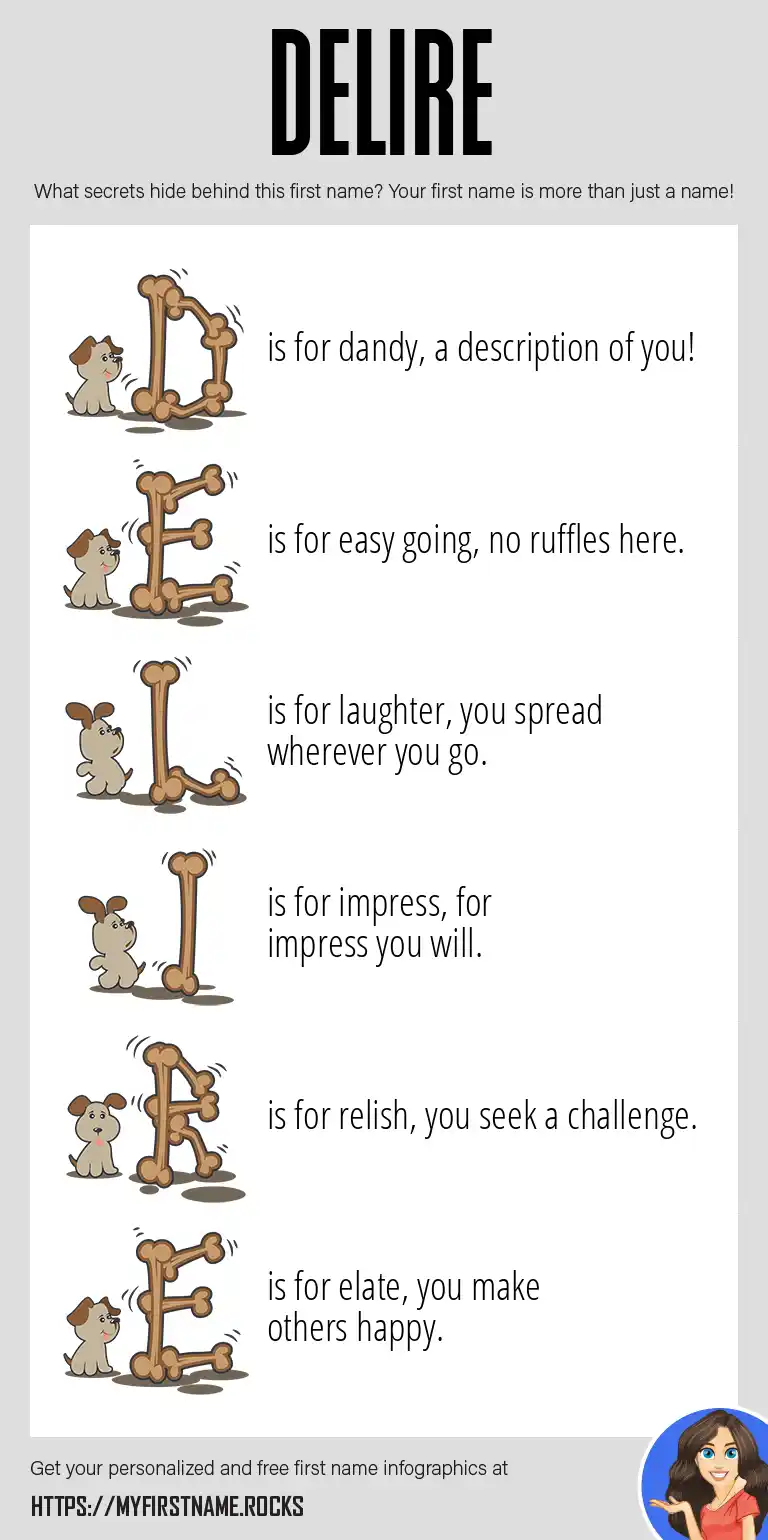 DELIRE

What secrets hide behind this first name? Your first name is more than just a name!

D is for dandy, a description of you!

E is for easy going, no ruffles here.

L is for laughter, you spread wherever you go.

I is for impress, for impress you will.

R is for relish, you seek a challenge.

E is for elate, you make others happy.

Get your personalized and free first name infographics at

HTTPS://MYFIRSTNAME.ROCKS