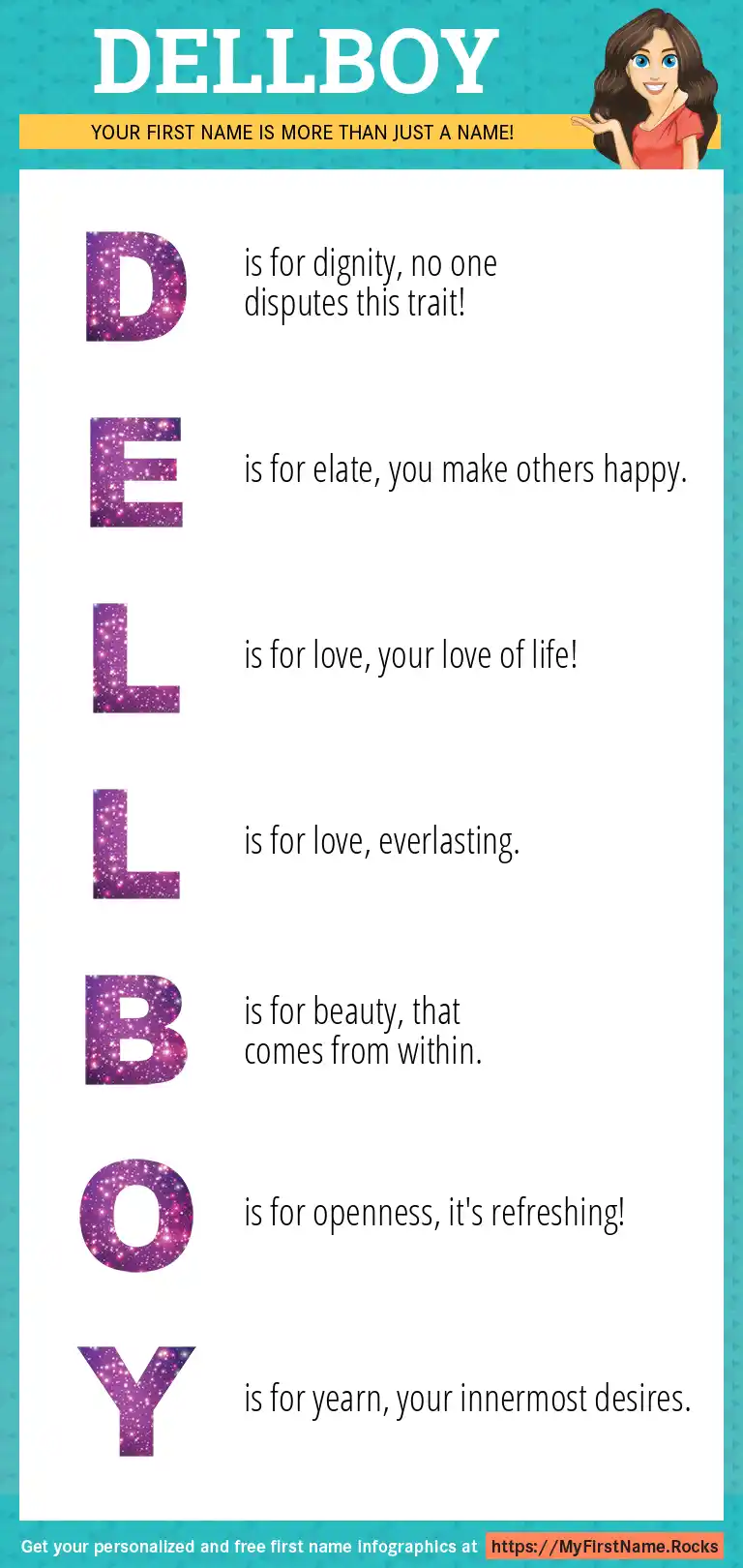 DELLBOY

YOUR FIRST NAME IS MORE THAN JUST A NAME!

D is for dignity, no one disputes this trait!

E is for elate, you make others happy.

L is for love, your love of life!

L is for love, everlasting.

B is for beauty, that comes from within.

O is for openness, it's refreshing!

Y is for yearn, your innermost desires.

Get your personalized and free first name infographics at https://MyFirstName.Rocks