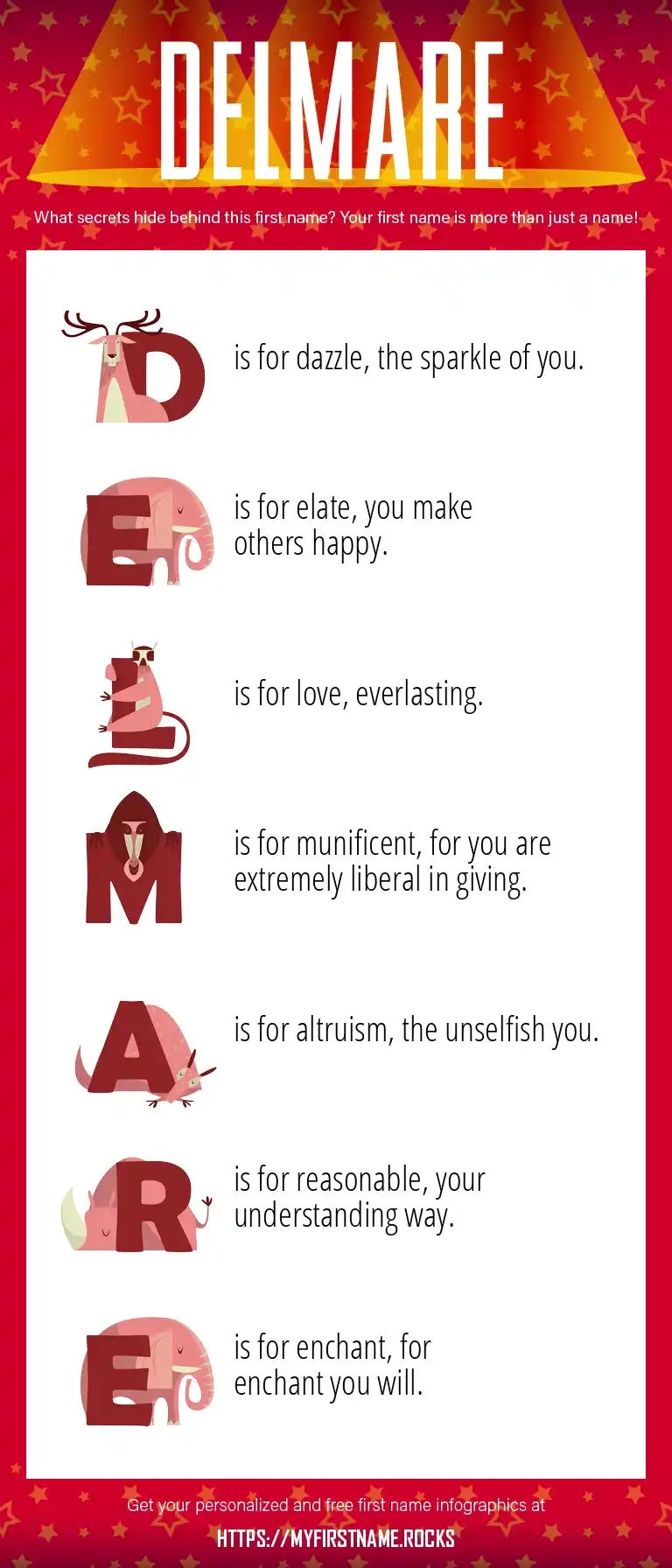 DELMARE

What secrets hide behind this first name? Your first name is more than just a name!

D is for dazzle, the sparkle of you.

E is for elate, you make others happy.

L is for love, everlasting.

M is for munificent, for you are extremely liberal in giving.

A is for altruism, the unselfish you.

R is for reasonable, your understanding way.

E is for enchant, for enchant you will.

Get your personalized and free first name infographics at

HTTPS://MYFIRSTNAME.ROCKS