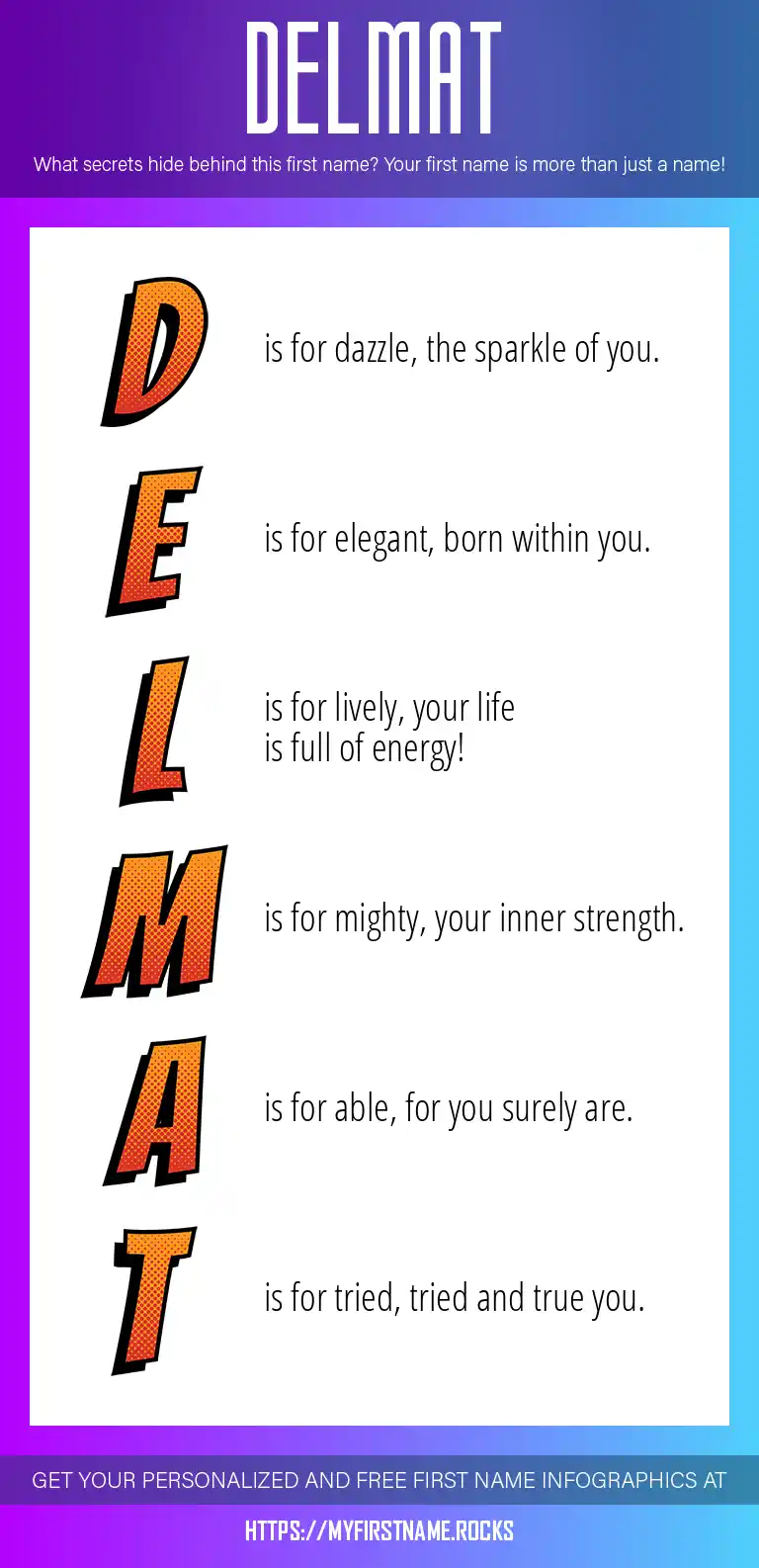 DELMAT

What secrets hide behind this first name? Your first name is more than just a name!

D is for dazzle, the sparkle of you.

E is for elegant, born within you.

L is for lively, your life is full of energy!

M is for mighty, your inner strength.

A is for able, for you surely are.

T is for tried, tried and true you.

GET YOUR PERSONALIZED AND FREE FIRST NAME INFOGRAPHICS AT

HTTPS://MYFIRSTNAME.ROCKS