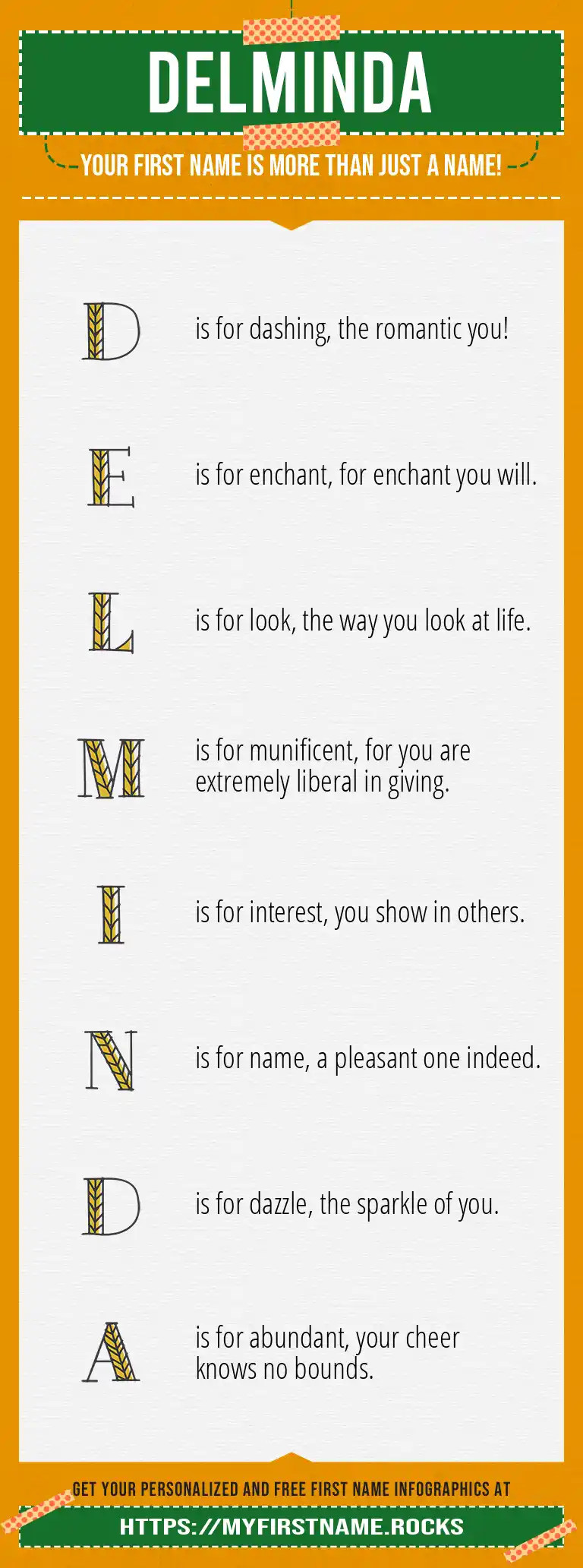 DELMINDA

YOUR FIRST NAME IS MORE THAN JUST A NAME!

D is for dashing, the romantic you!

E is for enchant, for enchant you will.

L is for look, the way you look at life.

M is for munificent, for you are extremely liberal in giving.

I is for interest, you show in others.

N is for name, a pleasant one indeed.

D is for dazzle, the sparkle of you.

A is for abundant, your cheer knows no bounds.

GET YOUR PERSONALIZED AND FREE FIRST NAME INFOGRAPHICS AT

HTTPS://MYFIRSTNAME.ROCKS