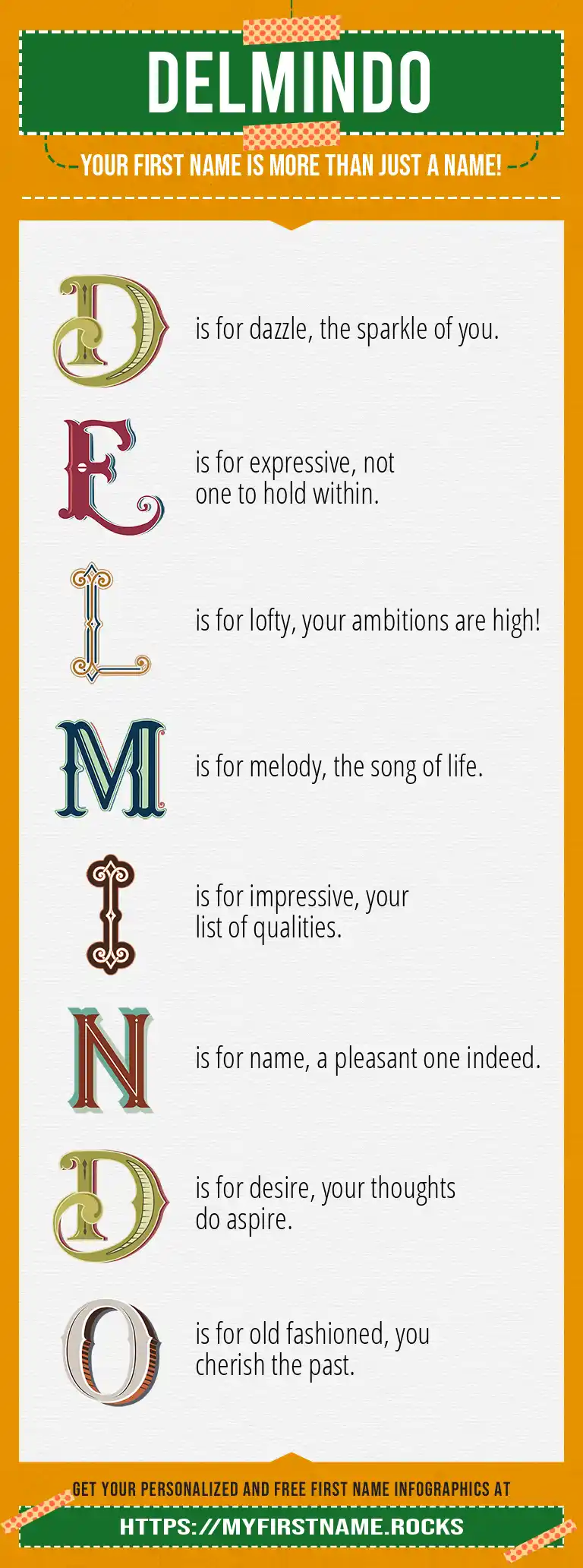 DELMINDO

YOUR FIRST NAME IS MORE THAN JUST A NAME!

D is for dazzle, the sparkle of you.

E is for expressive, not one to hold within.

L is for lofty, your ambitions are high!

M is for melody, the song of life.

I is for impressive, your list of qualities.

N is for name, a pleasant one indeed.

D is for desire, your thoughts do aspire.

O is for old fashioned, you cherish the past.

GET YOUR PERSONALIZED AND FREE FIRST NAME INFOGRAPHICS AT

HTTPS://MYFIRSTNAME.ROCKS