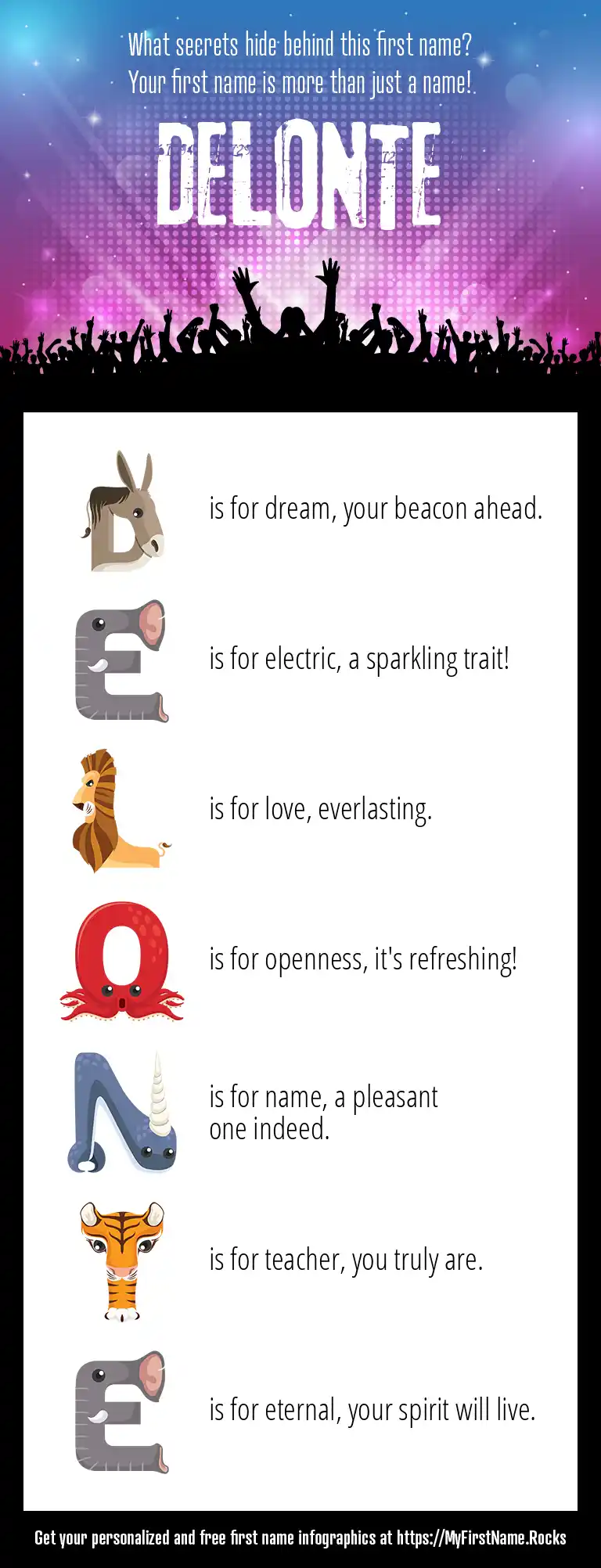 What secrets hide behind this first name?
Your first name is more than just a name!

DELONTE

D is for dream, your beacon ahead.

E is for electric, a sparkling trait!

L is for love, everlasting.

O is for openness, it's refreshing!

N is for name, a pleasant one indeed.

T is for teacher, you truly are.

E is for eternal, your spirit will live.

Get your personalized and free first name infographics at https://MyFirstName.Rocks