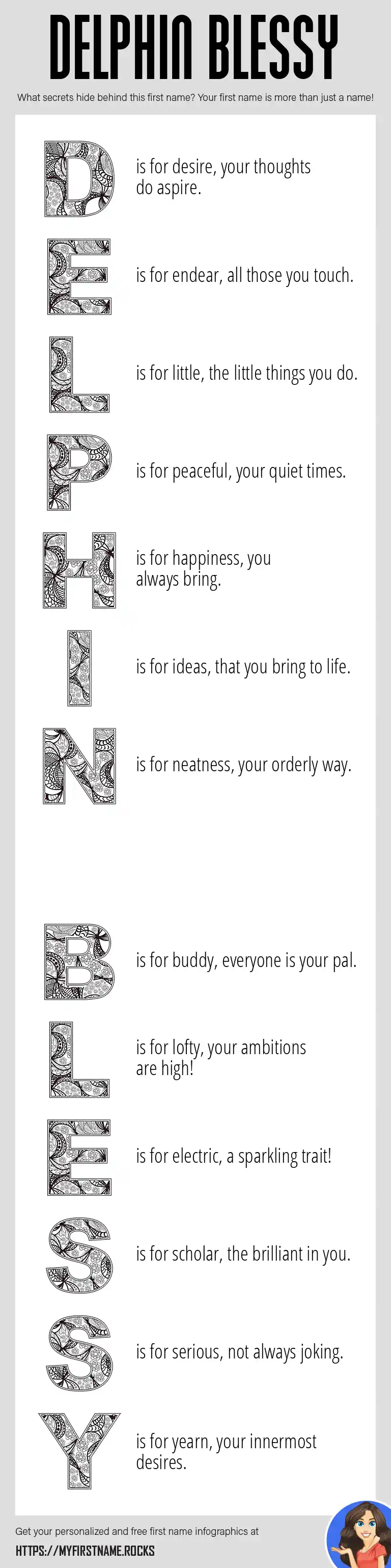 DELPHIN BLESSY

What secrets hide behind this first name? Your first name is more than just a name!

D is for desire, your thoughts do aspire.

E is for endear, all those you touch.

L is for little, the little things you do.

P is for peaceful, your quiet times.

H is for happiness, you always bring.

I is for ideas, that you bring to life.

N is for neatness, your orderly way.

B is for buddy, everyone is your pal.

L is for lofty, your ambitions are high!

E is for electric, a sparkling trait!

S is for scholar, the brilliant in you.

S is for serious, not always joking.

Y is for yearn, your innermost desires.

Get your personalized and free first name infographics at

HTTPS://MYFIRSTNAME.ROCKS