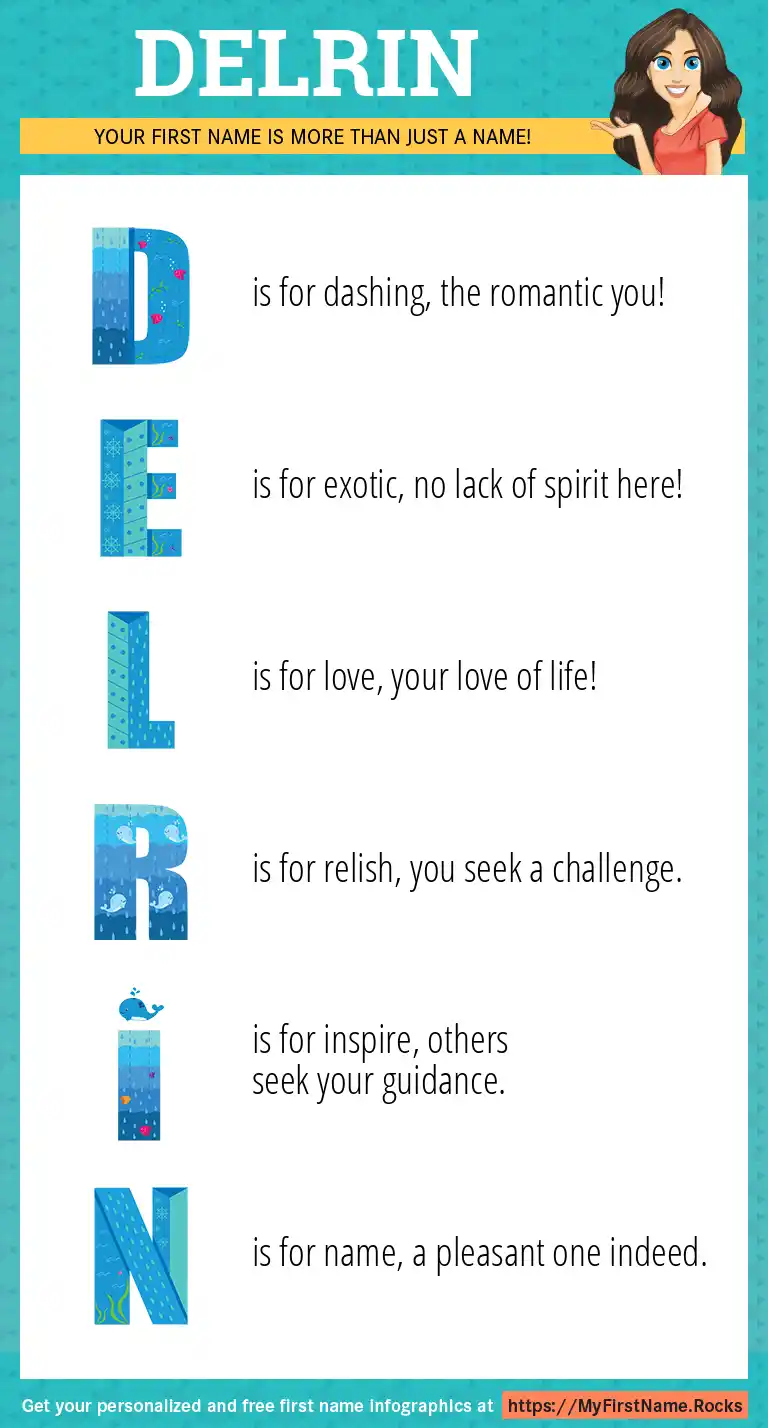 DELRIN

YOUR FIRST NAME IS MORE THAN JUST A NAME!

D is for dashing, the romantic you!

E is for exotic, no lack of spirit here!

L is for love, your love of life!

R is for relish, you seek a challenge.

I is for inspire, others seek your guidance.

N is for name, a pleasant one indeed.

Get your personalized and free first name infographics at https://MyFirstName.Rocks