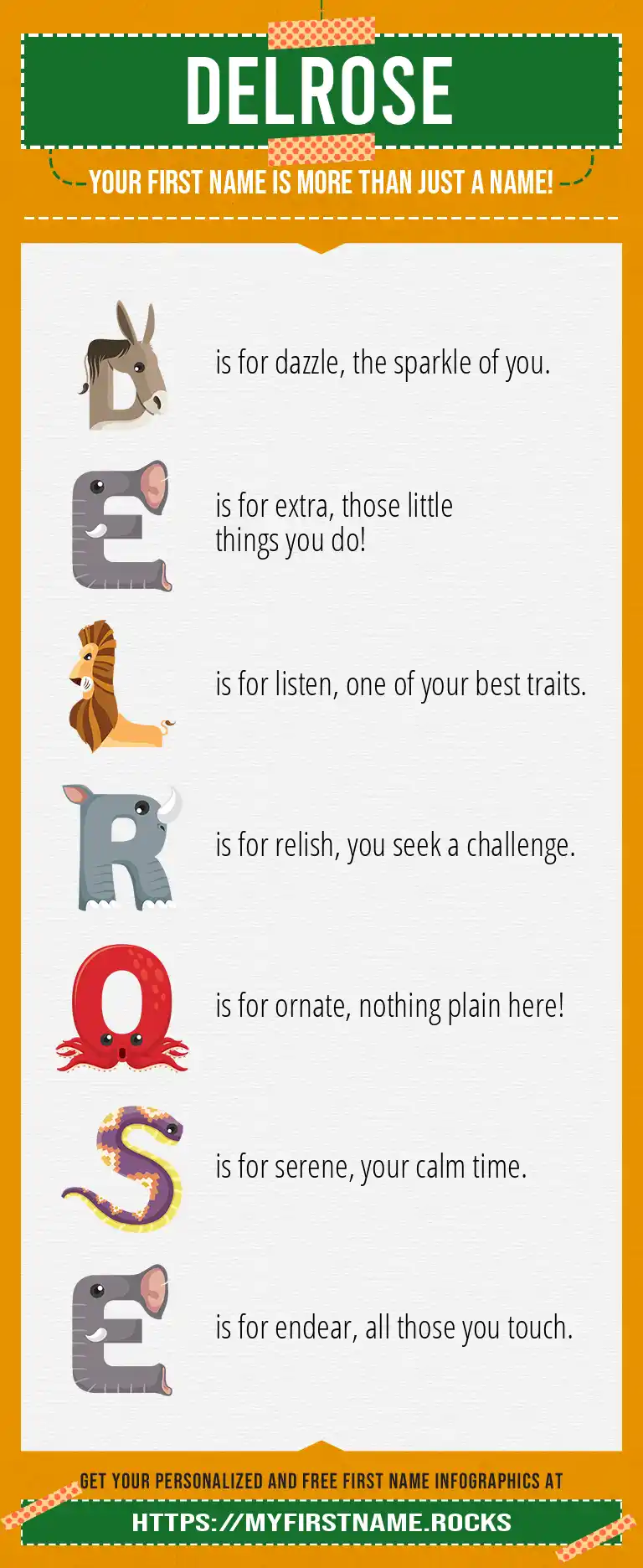 DELROSE

YOUR FIRST NAME IS MORE THAN JUST A NAME!

D is for dazzle, the sparkle of you.

E is for extra, those little things you do!

L is for listen, one of your best traits.

R is for relish, you seek a challenge.

O is for ornate, nothing plain here!

S is for serene, your calm time.

E is for endear, all those you touch.

GET YOUR PERSONALIZED AND FREE FIRST NAME INFOGRAPHICS AT

HTTPS://MYFIRSTNAME.ROCKS