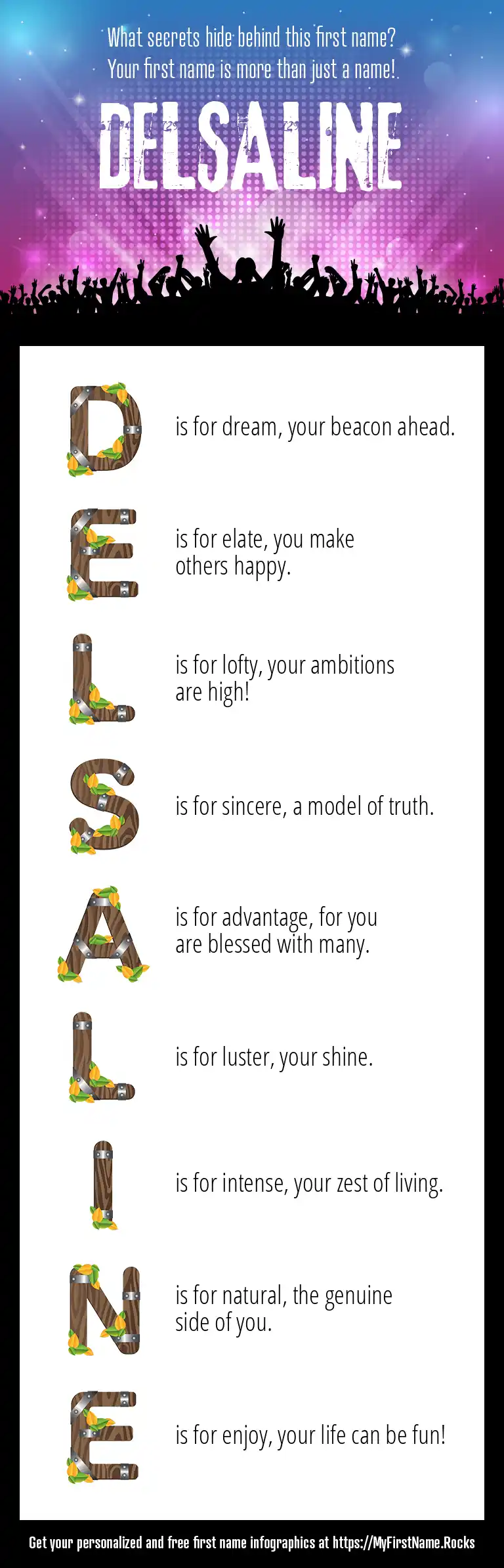 What secrets hide behind this first name?
Your first name is more than just a name!

DELSALINE

D is for dream, your beacon ahead.

E is for elate, you make others happy.

L is for lofty, your ambitions are high!

S is for sincere, a model of truth.

A is for advantage, for you are blessed with many.

L is for luster, your shine.

I is for intense, your zest of living.

N is for natural, the genuine side of you.

E is for enjoy, your life can be fun!

Get your personalized and free first name infographics at https://MyFirstName.Rocks