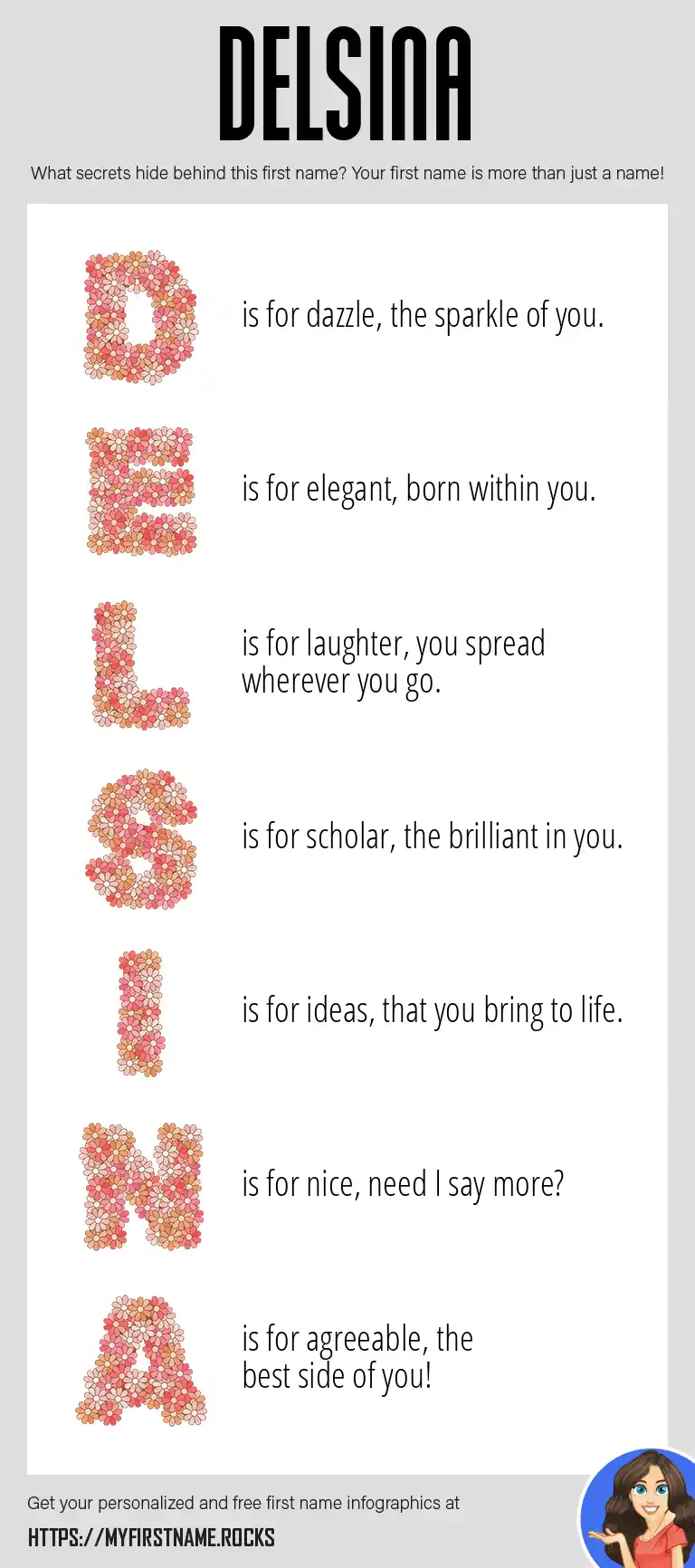 DELSINA

What secrets hide behind this first name? Your first name is more than just a name!

D is for dazzle, the sparkle of you.

E is for elegant, born within you.

L is for laughter, you spread wherever you go.

S is for scholar, the brilliant in you.

I is for ideas, that you bring to life.

N is for nice, need I say more?

A is for agreeable, the best side of you!

Get your personalized and free first name infographics at

HTTPS://MYFIRSTNAME.ROCKS