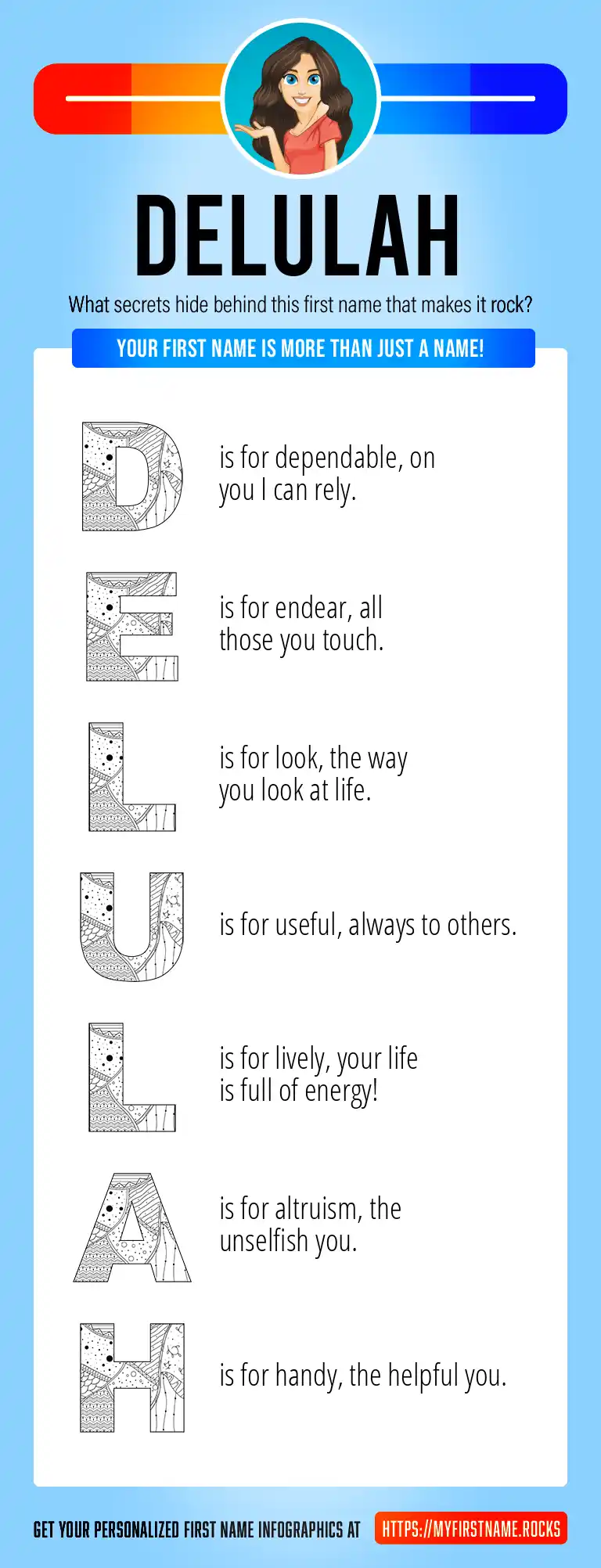 DELULAH

What secrets hide behind this first name that makes it rock?

YOUR FIRST NAME IS MORE THAN JUST A NAME!

D is for dependable, on you I can rely.

E is for endear, all those you touch.

L is for look, the way you look at life.

U is for useful, always to others.

L is for lively, your life is full of energy!

A is for altruism, the unselfish you.

H is for handy, the helpful you.

GET YOUR PERSONALIZED FIRST NAME INFOGRAPHICS AT HTTPS://MYFIRSTNAME.ROCKS