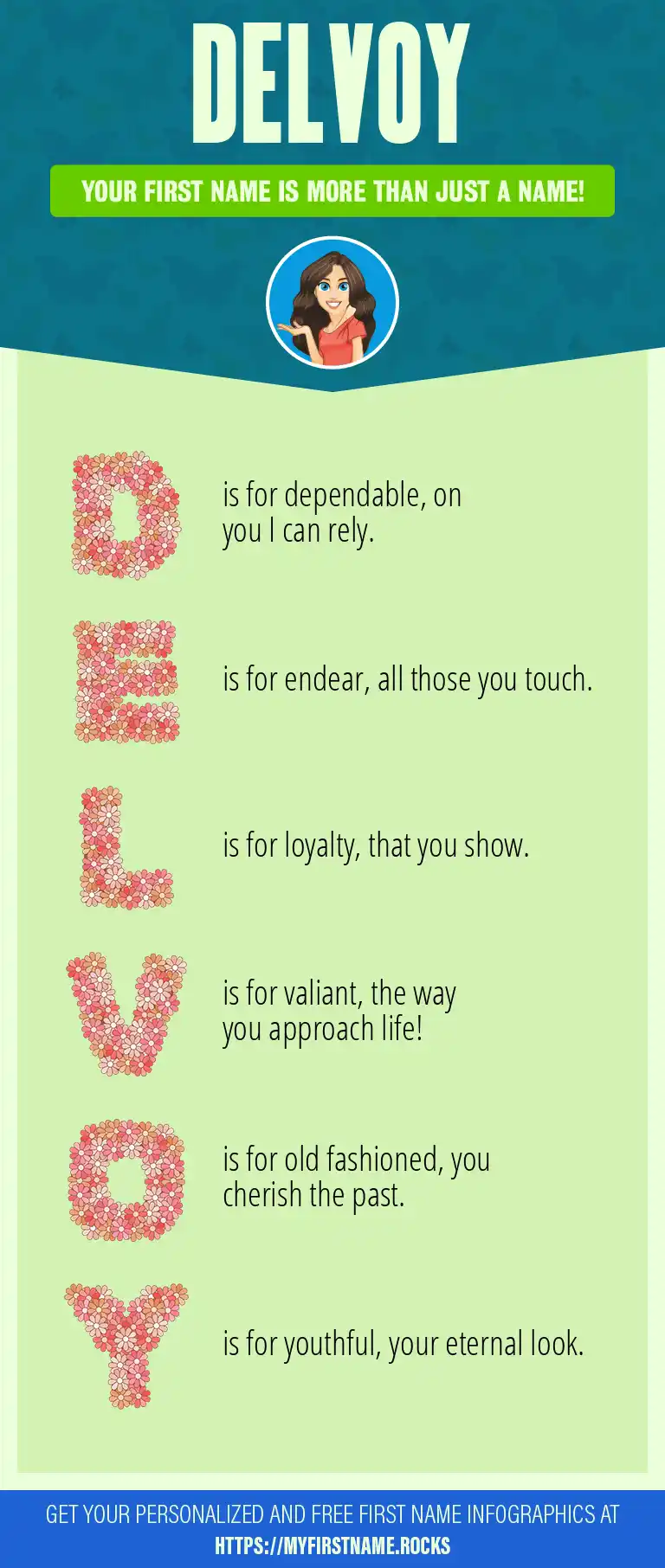 DELVOY

YOUR FIRST NAME IS MORE THAN JUST A NAME!

D is for dependable, on you I can rely.

E is for endear, all those you touch.

L is for loyalty, that you show.

V is for valiant, the way you approach life!

O is for old fashioned, you cherish the past.

Y is for youthful, your eternal look.

GET YOUR PERSONALIZED AND FREE FIRST NAME INFOGRAPHICS AT HTTPS://MYFIRSTNAME.ROCKS