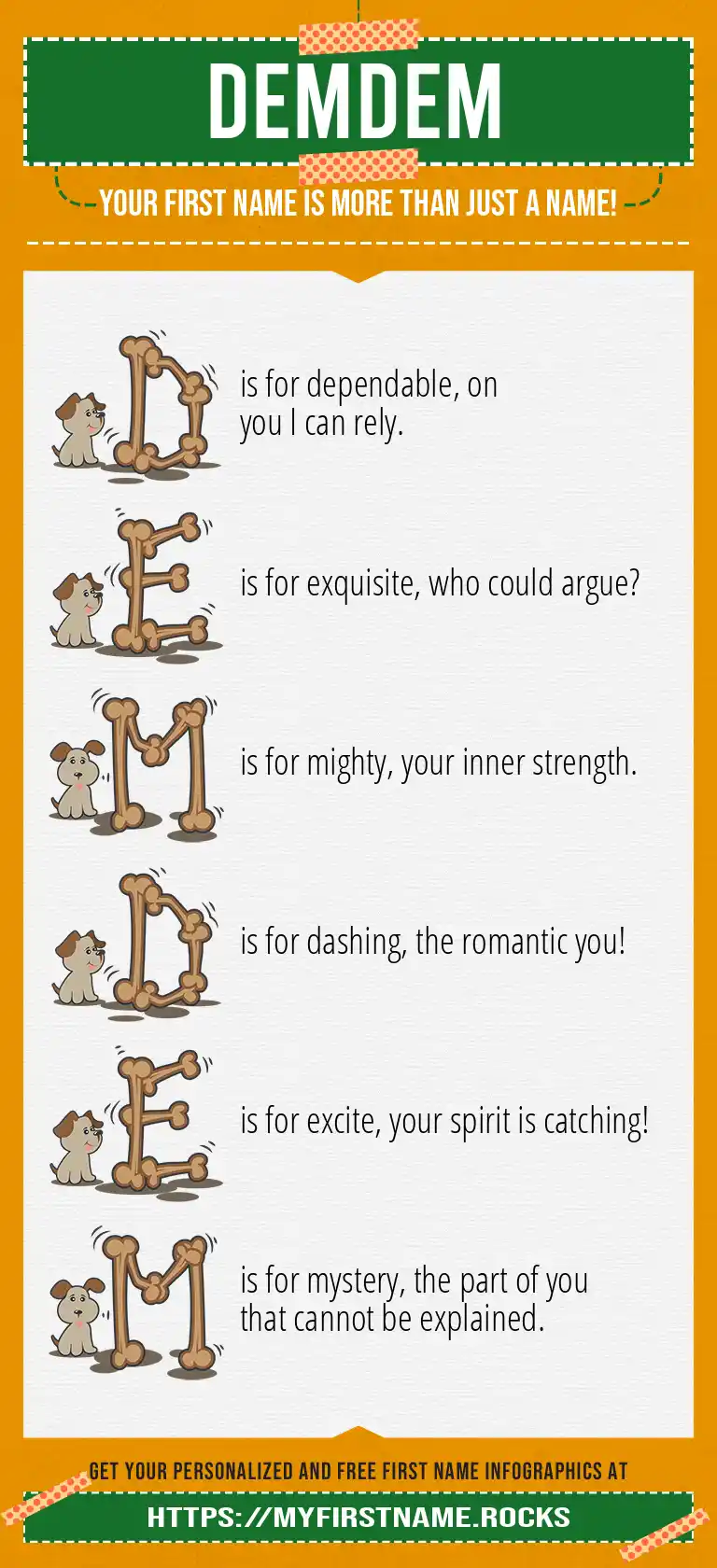 DEMDEM

YOUR FIRST NAME IS MORE THAN JUST A NAME!

D is for dependable, on you I can rely.

E is for exquisite, who could argue?

M is for mighty, your inner strength.

D is for dashing, the romantic you!

E is for excite, your spirit is catching!

M is for mystery, the part of you that cannot be explained.

GET YOUR PERSONALIZED AND FREE FIRST NAME INFOGRAPHICS AT

HTTPS://MYFIRSTNAME.ROCKS