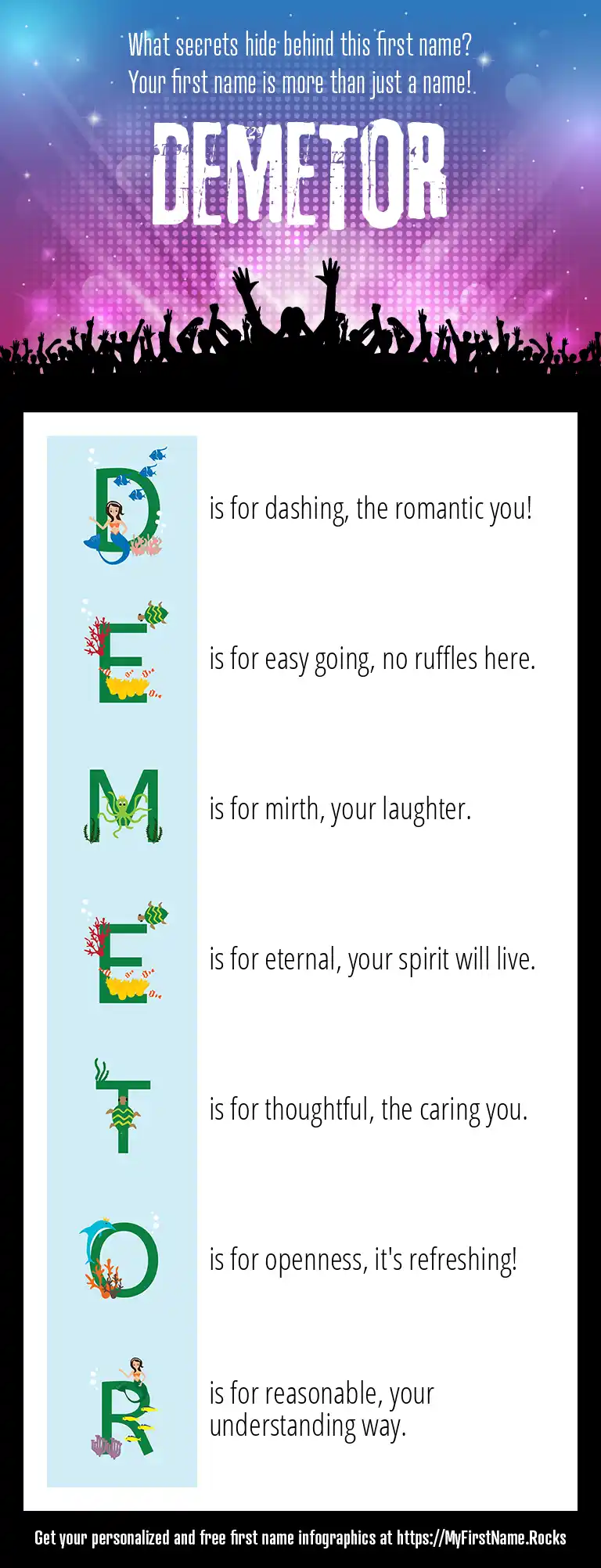 What secrets hide behind this first name?
Your first name is more than just a name!

DEMETOR

D is for dashing, the romantic you!

E is for easy going, no ruffles here.

M is for mirth, your laughter.

E is for eternal, your spirit will live.

T is for thoughtful, the caring you.

O is for openness, it's refreshing!

R is for reasonable, your understanding way.

Get your personalized and free first name infographics at https://MyFirstName.Rocks