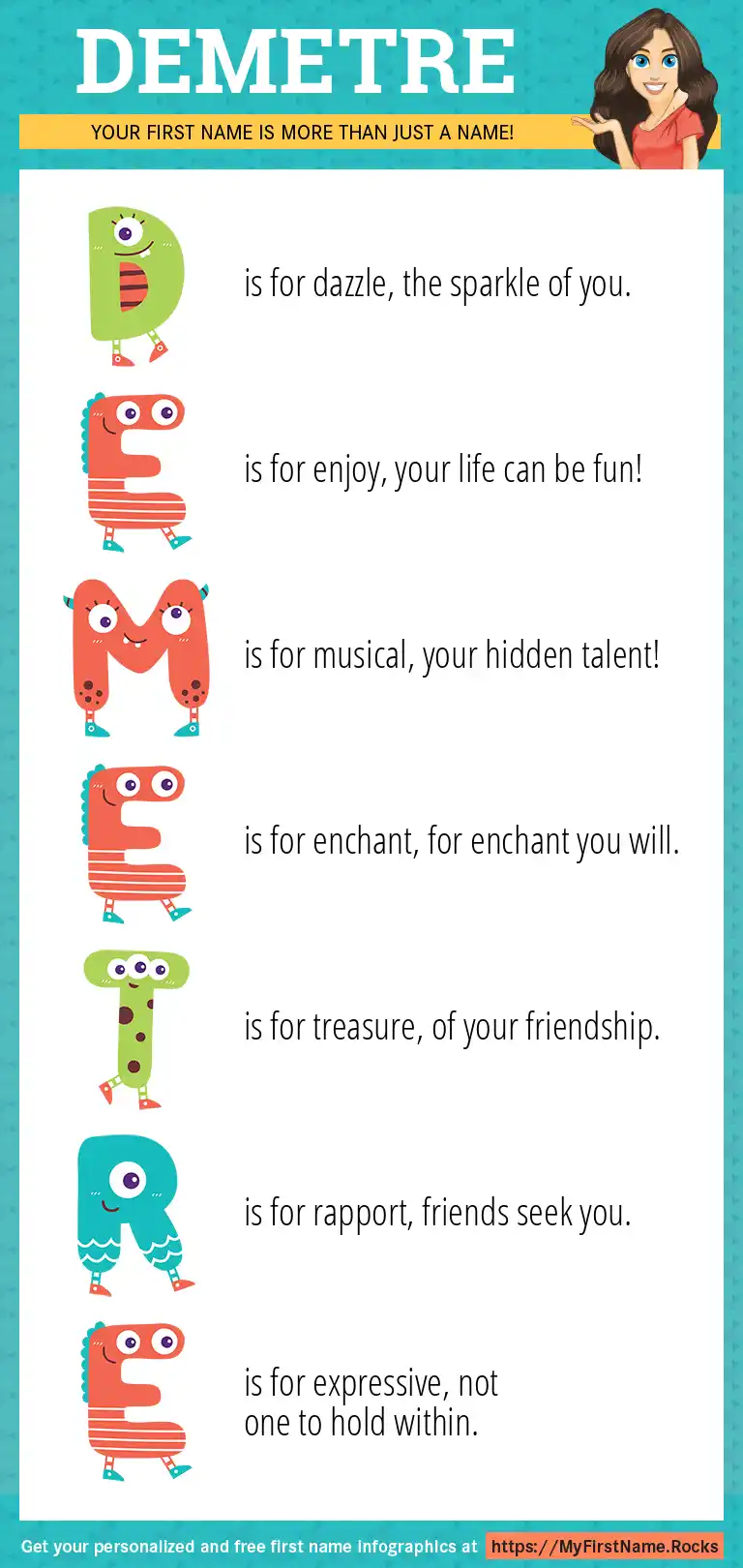 DEMETRE

YOUR FIRST NAME IS MORE THAN JUST A NAME!

D is for dazzle, the sparkle of you.

E is for enjoy, your life can be fun!

M is for musical, your hidden talent!

E is for enchant, for enchant you will.

T is for treasure, of your friendship.

R is for rapport, friends seek you.

E is for expressive, not one to hold within.

Get your personalized and free first name infographics at https://MyFirstName.Rocks