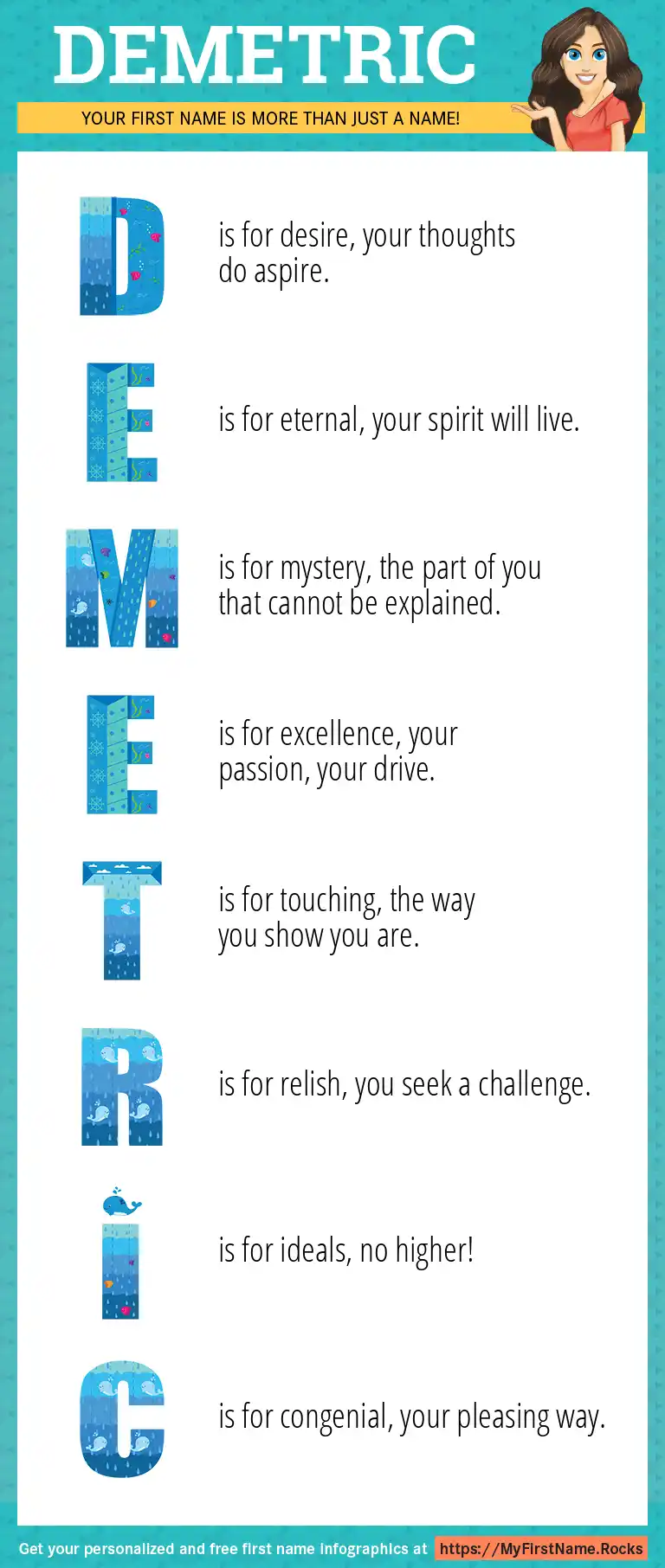 DEMETRIC

YOUR FIRST NAME IS MORE THAN JUST A NAME!

D is for desire, your thoughts do aspire.

E is for eternal, your spirit will live.

M is for mystery, the part of you that cannot be explained.

E is for excellence, your passion, your drive.

T is for touching, the way you show you are.

R is for relish, you seek a challenge.

I is for ideals, no higher!

C is for congenial, your pleasing way.

Get your personalized and free first name infographics at https://MyFirstName.Rocks