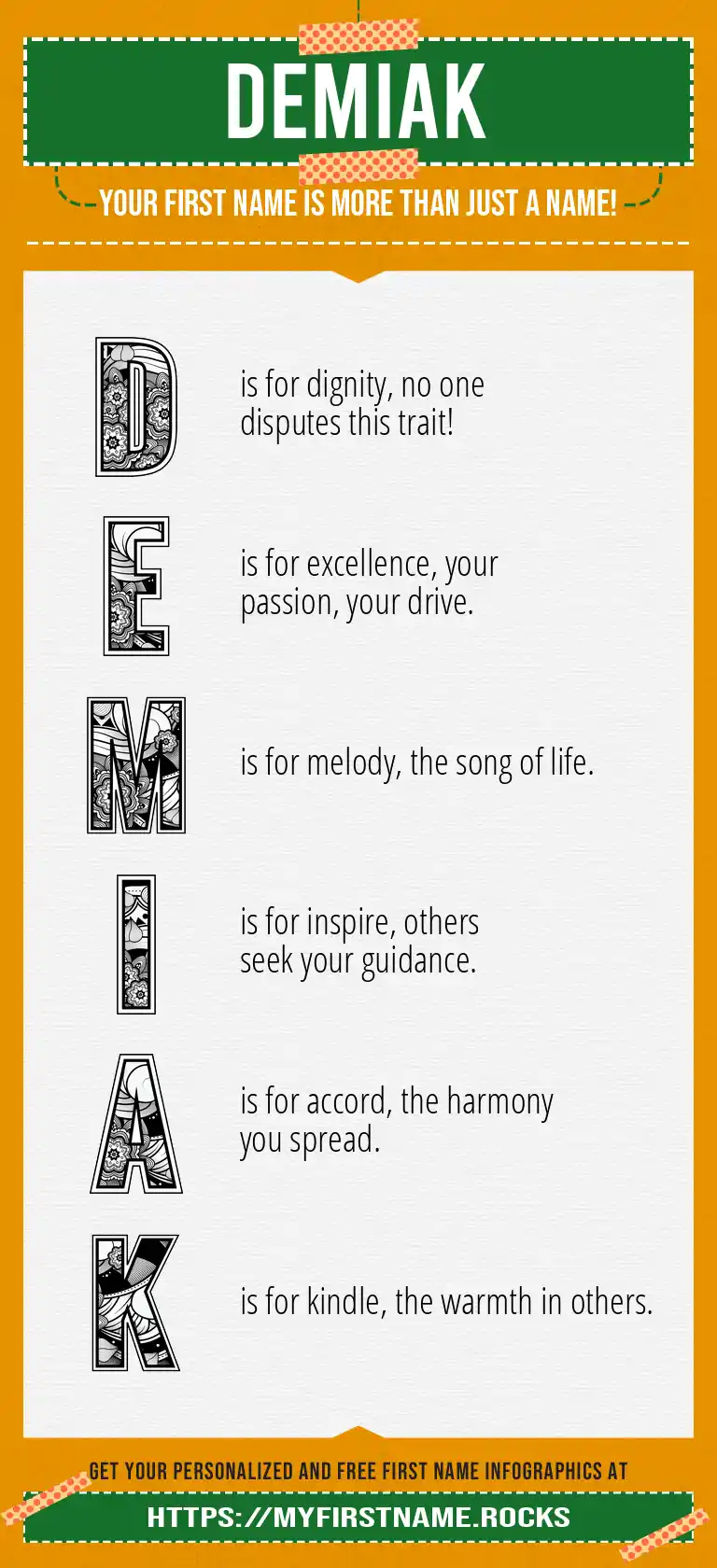 DEMIAK

YOUR FIRST NAME IS MORE THAN JUST A NAME!

D is for dignity, no one disputes this trait!

E is for excellence, your passion, your drive.

M is for melody, the song of life.

I is for inspire, others seek your guidance.

A is for accord, the harmony you spread.

K is for kindle, the warmth in others.

GET YOUR PERSONALIZED AND FREE FIRST NAME INFOGRAPHICS AT

HTTPS://MYFIRSTNAME.ROCKS