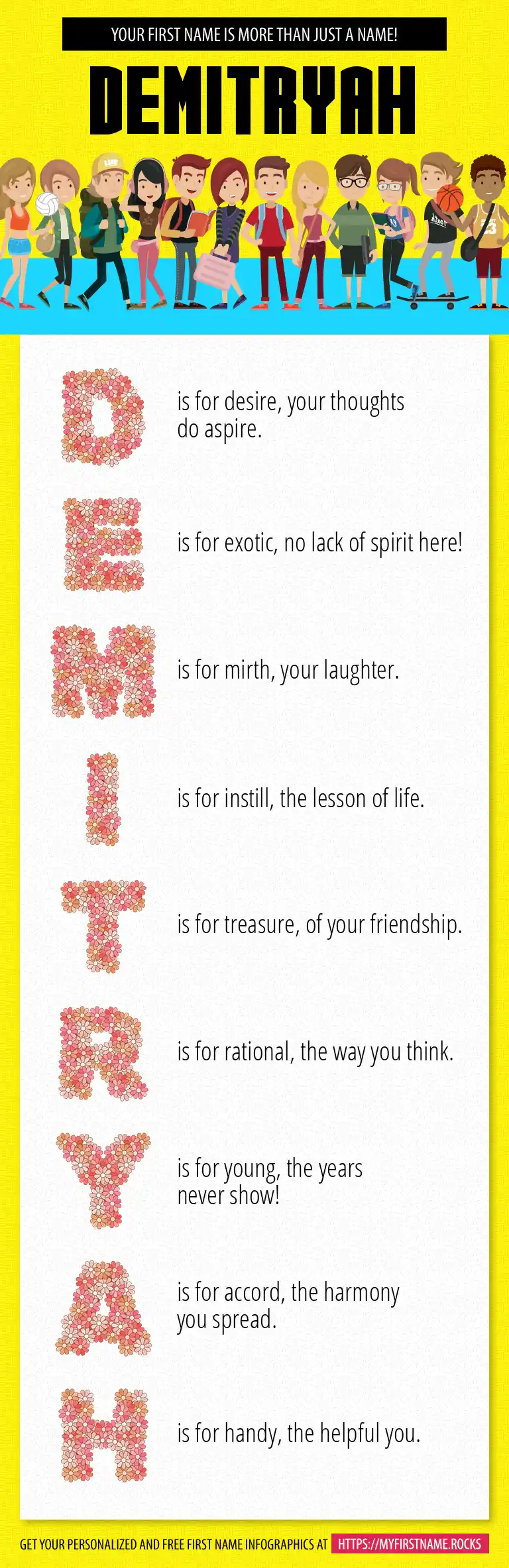 YOUR FIRST NAME IS MORE THAN JUST A NAME!

DEMITRYAH

D is for desire, your thoughts do aspire.

E is for exotic, no lack of spirit here!

M is for mirth, your laughter.

I is for instill, the lesson of life.

T is for treasure, of your friendship.

R is for rational, the way you think.

Y is for young, the years never show!

A is for accord, the harmony you spread.

H is for handy, the helpful you.

GET YOUR PERSONALIZED AND FREE FIRST NAME INFOGRAPHICS AT HTTPS://MYFIRSTNAME.ROCKS