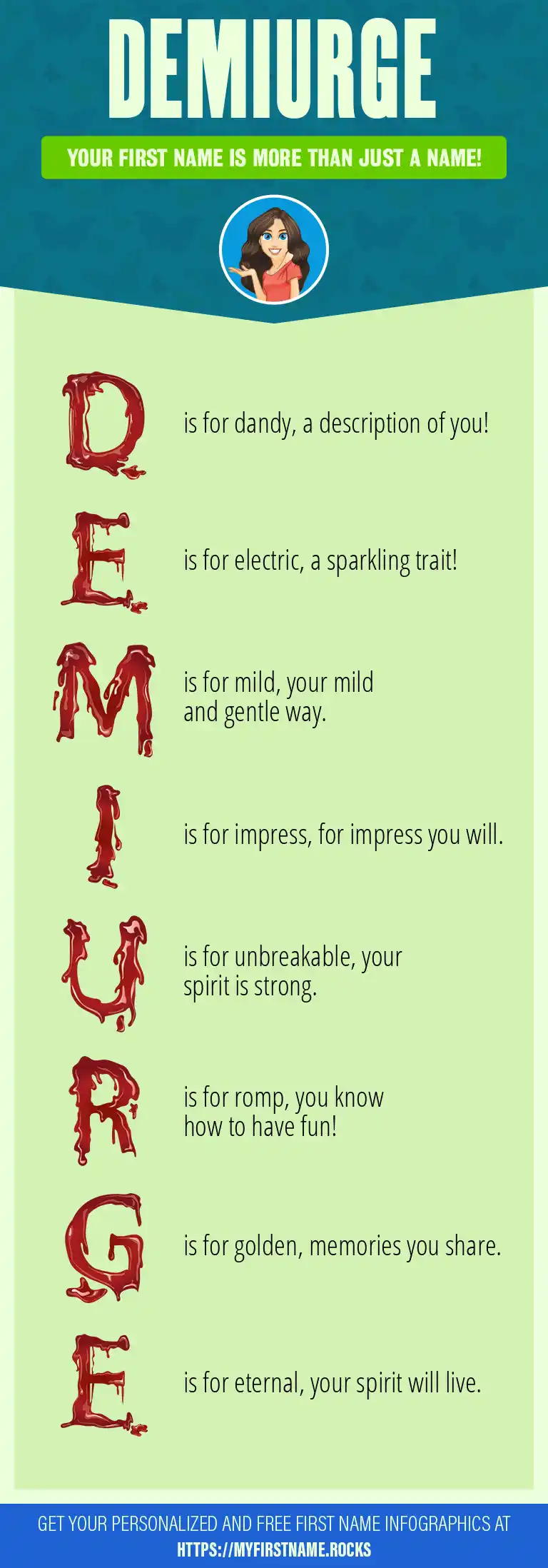 DEMIURGE

YOUR FIRST NAME IS MORE THAN JUST A NAME!

D is for dandy, a description of you!

E is for electric, a sparkling trait!

M is for mild, your mild and gentle way.

I is for impress, for impress you will.

U is for unbreakable, your spirit is strong.

R is for romp, you know how to have fun!

G is for golden, memories you share.

E is for eternal, your spirit will live.

GET YOUR PERSONALIZED AND FREE FIRST NAME INFOGRAPHICS AT HTTPS://MYFIRSTNAME.ROCKS