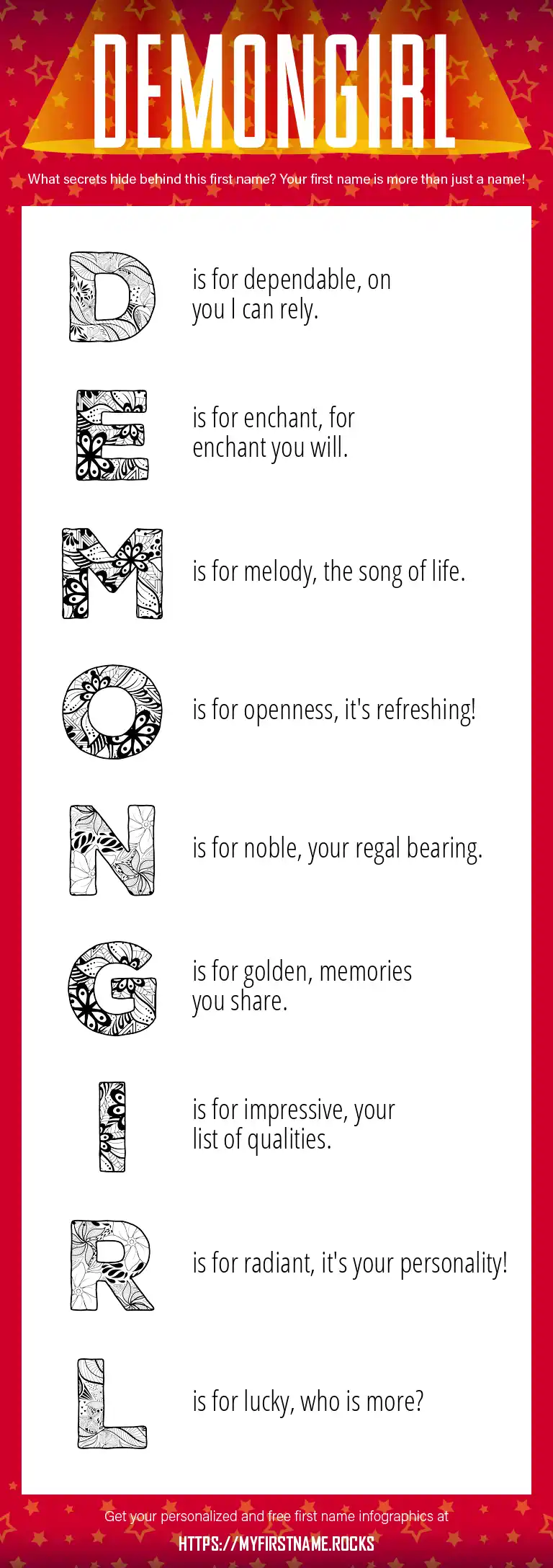 DEMONGIRL

What secrets hide behind this first name? Your first name is more than just a name!

D is for dependable, on you I can rely.

E is for enchant, for enchant you will.

M is for melody, the song of life.

O is for openness, it's refreshing!

N is for noble, your regal bearing.

G is for golden, memories you share.

I is for impressive, your list of qualities.

R is for radiant, it's your personality!

L is for lucky, who is more?

Get your personalized and free first name infographics at
HTTPS://MYFIRSTNAME.ROCKS