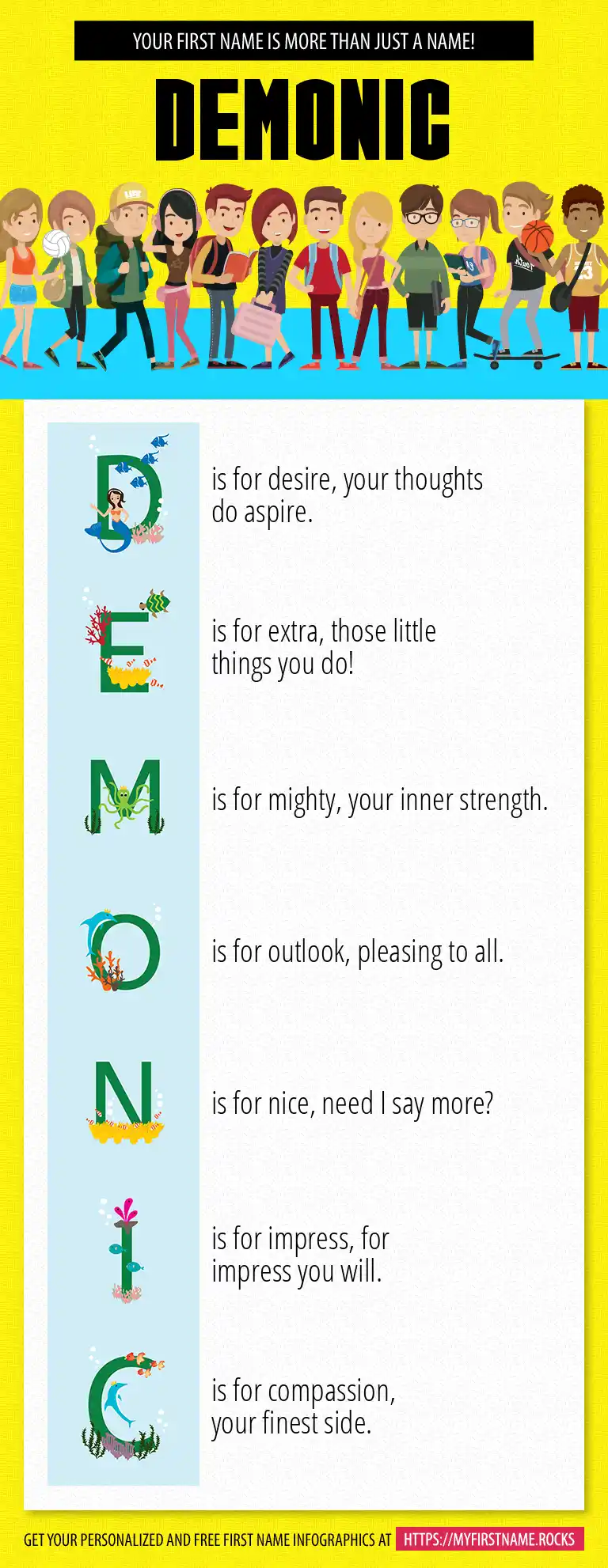 YOUR FIRST NAME IS MORE THAN JUST A NAME!

DEMONIC

D is for desire, your thoughts do aspire.

E is for extra, those little things you do!

M is for mighty, your inner strength.

O is for outlook, pleasing to all.

N is for nice, need I say more?

I is for impress, for impress you will.

C is for compassion, your finest side.

GET YOUR PERSONALIZED AND FREE FIRST NAME INFOGRAPHICS AT HTTPS://MYFIRSTNAME.ROCKS