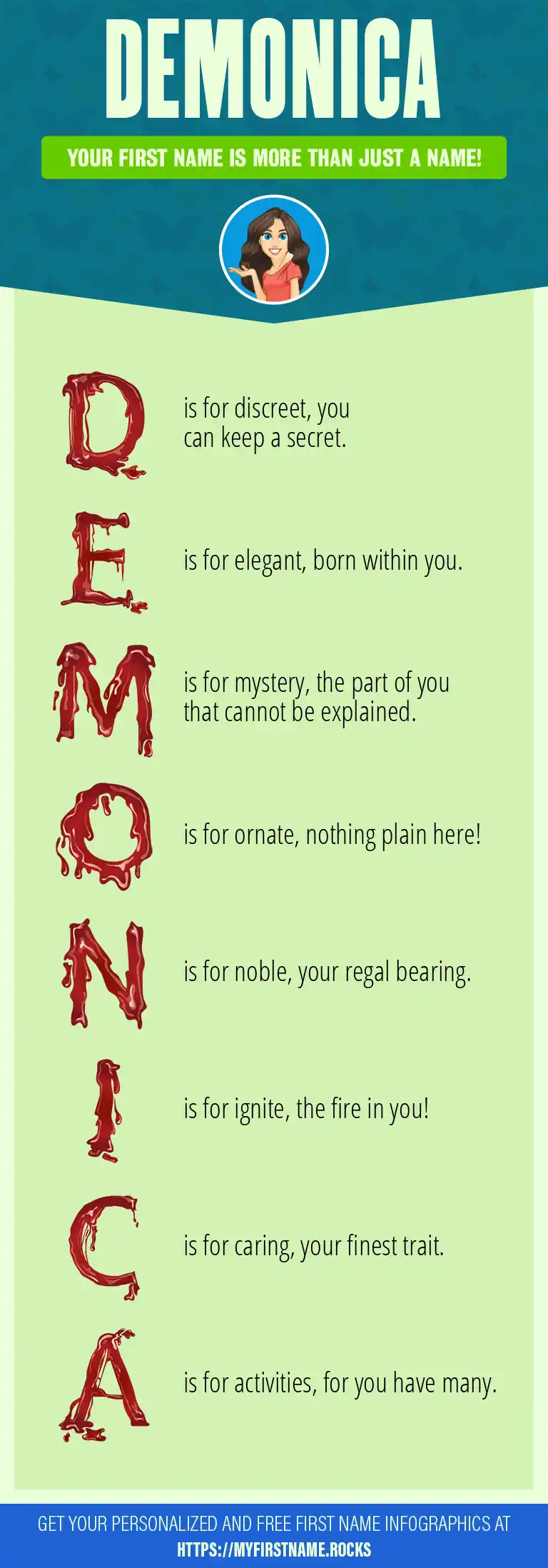 DEMONICA

YOUR FIRST NAME IS MORE THAN JUST A NAME!

D is for discreet, you can keep a secret.

E is for elegant, born within you.

M is for mystery, the part of you that cannot be explained.

O is for ornate, nothing plain here!

N is for noble, your regal bearing.

I is for ignite, the fire in you!

C is for caring, your finest trait.

A is for activities, for you have many.

GET YOUR PERSONALIZED AND FREE FIRST NAME INFOGRAPHICS AT HTTPS://MYFIRSTNAME.ROCKS